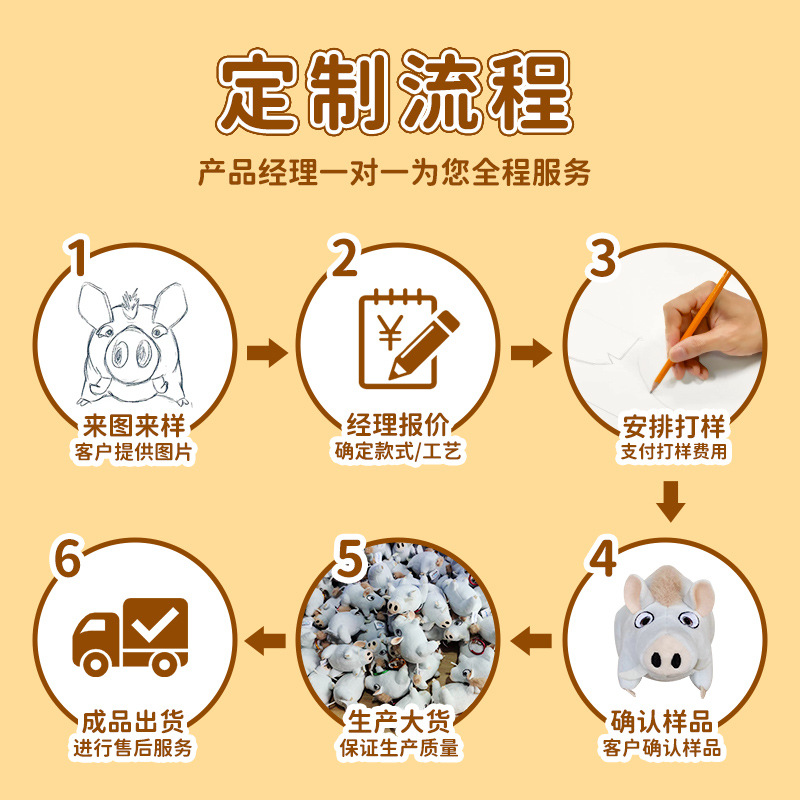 定制流程

产品经理一对一为您全程服务

1
来图来样
客户提供图片

2
¥
经理报价
确定款式/工艺

3
安排打样
支付打样费用

4
确认样品
客户确认样品

5
生产大货
保证生产质量

6
成品出货
进行售后服务