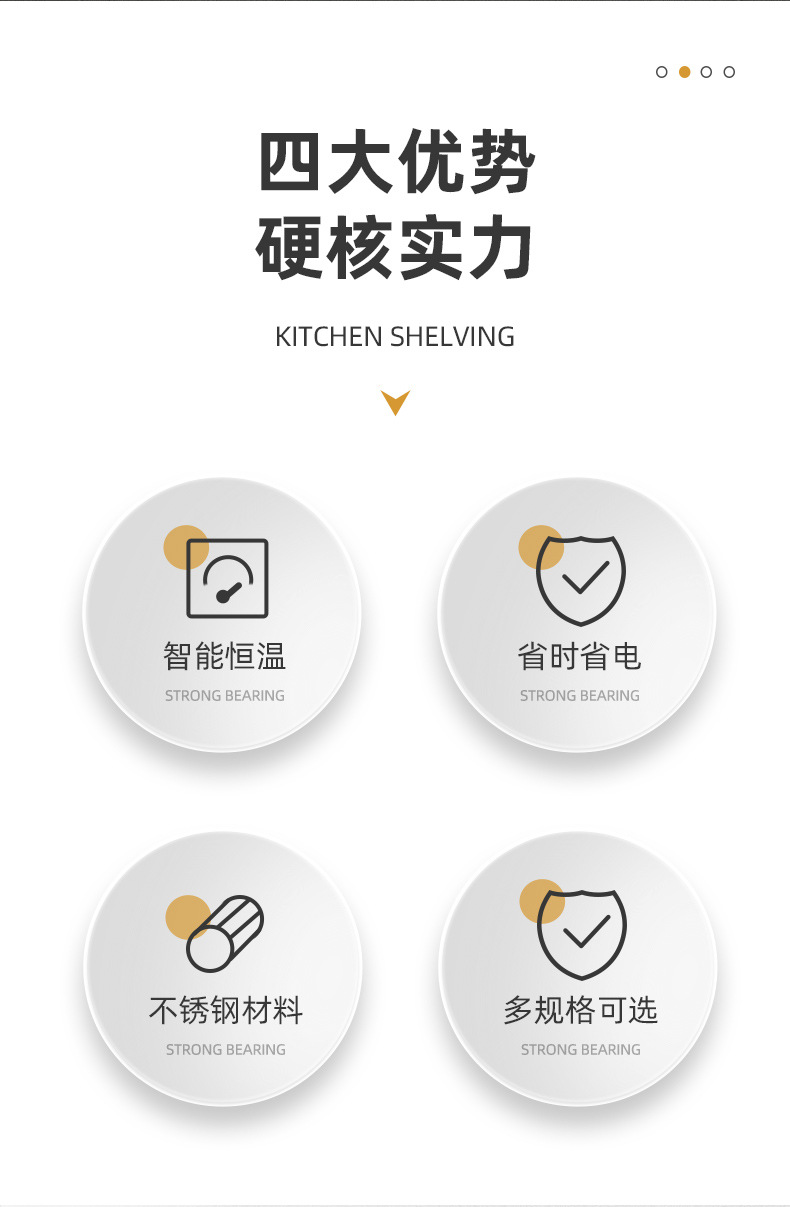 四大优势
硬核实力

KITCHEN SHELVING

智能恒温
STRONG BEARING

省时省电
STRONG BEARING

不锈钢材料
STRONG BEARING

多规格可选
STRONG BEARING