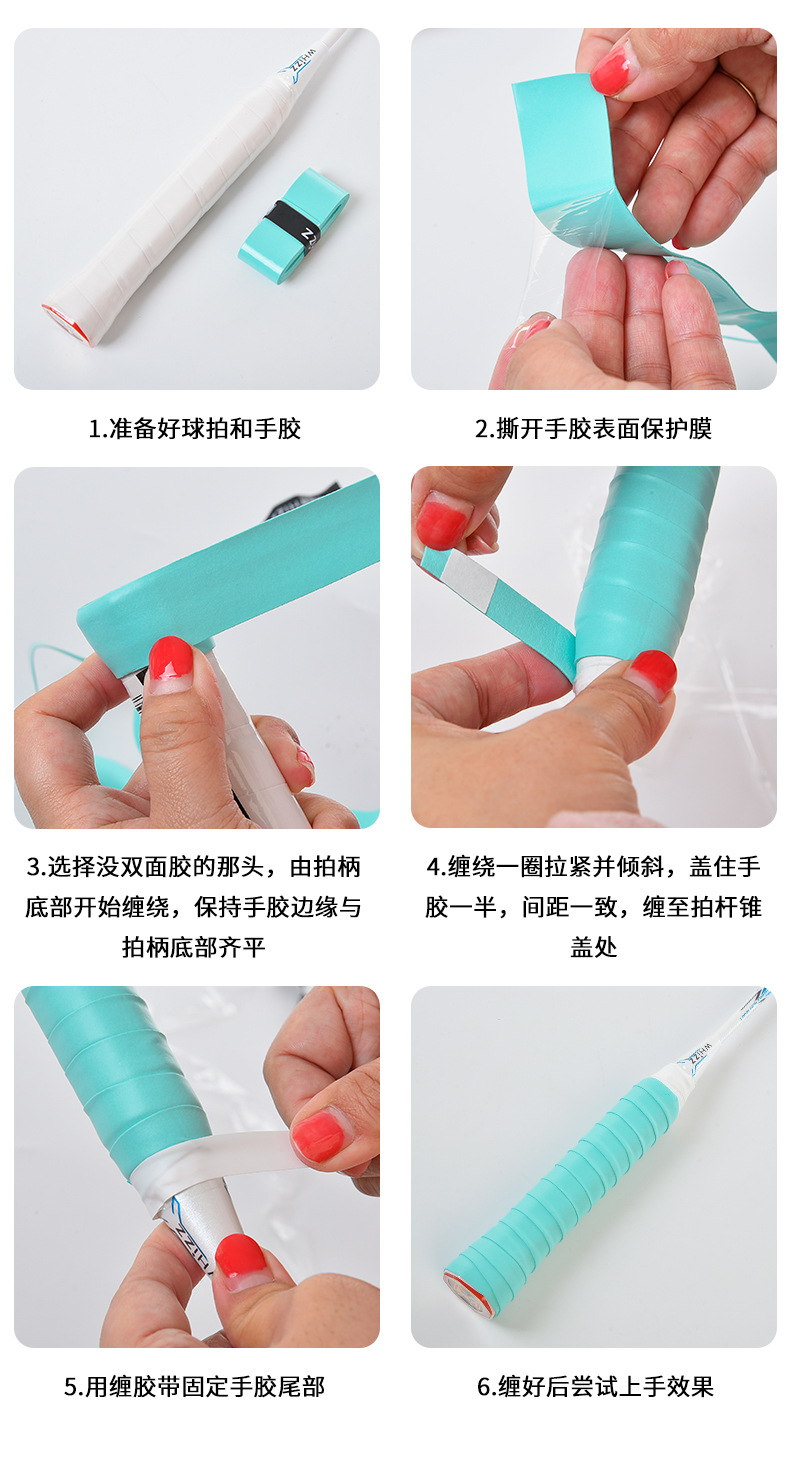 1.准备好球拍和手胶

2.撕开手胶表面保护膜

3.选择没双面胶的那头，由拍柄底部开始缠绕，保持手胶边缘与拍柄底部齐平

4.缠绕一圈拉紧并倾斜，盖住手胶一半，间距一致，缠至拍杆锥盖处

5.用缠胶带固定手胶尾部

6.缠好后尝试上手效果