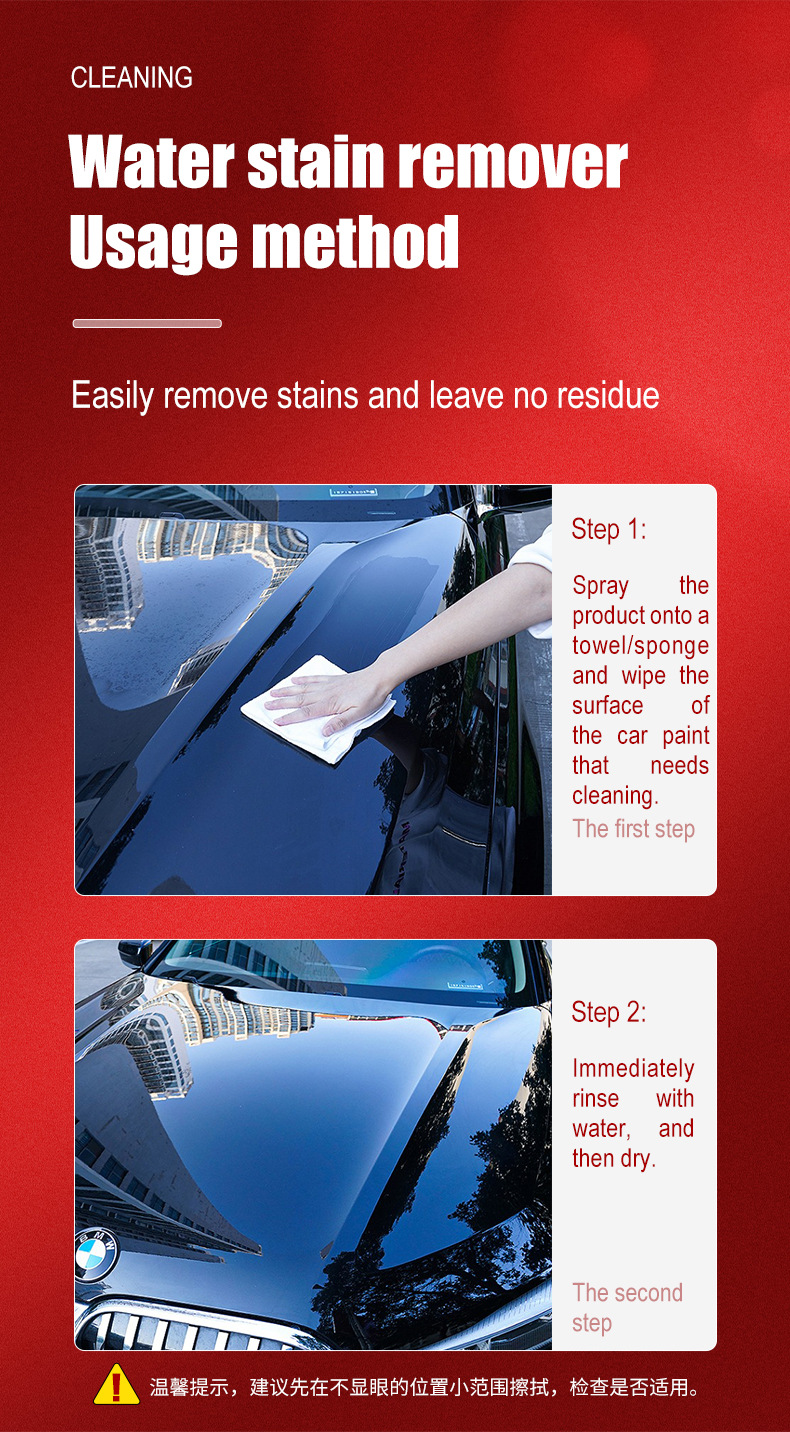 CLEANING

Water stain remover
Usage method

Easily remove stains and leave no residue

Step 1:

Spray the product onto a towel/sponge and wipe the surface of the car paint that needs cleaning.

The first step

Step 2:

Immediately rinse with water, and then dry.

The second step

温馨提示，建议先在不显眼的位置小范围擦拭，检查是否适用。