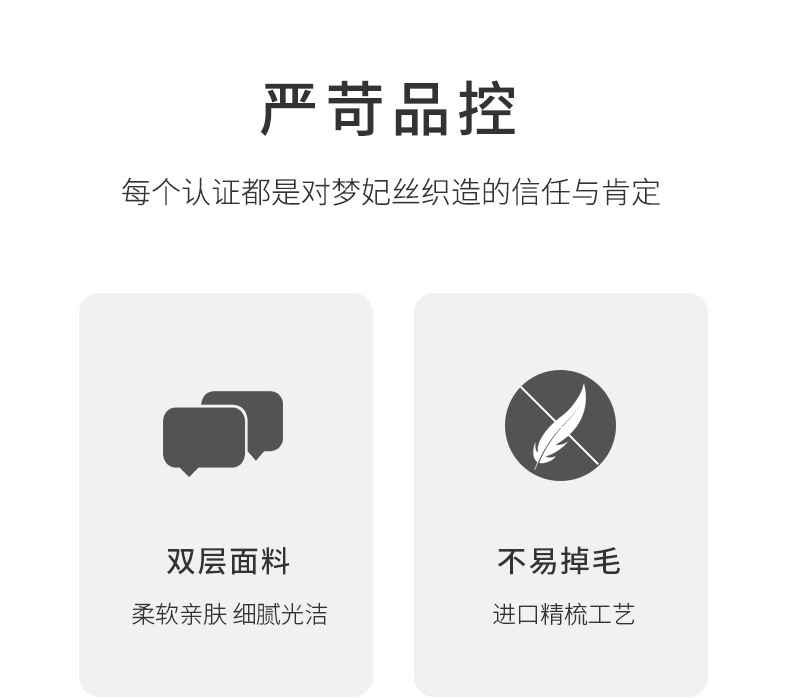 严苛品控

每个认证都是对梦妃丝织造的信任与肯定

双层面料

柔软亲肤 细腻光洁

不易掉毛

进口精梳工艺