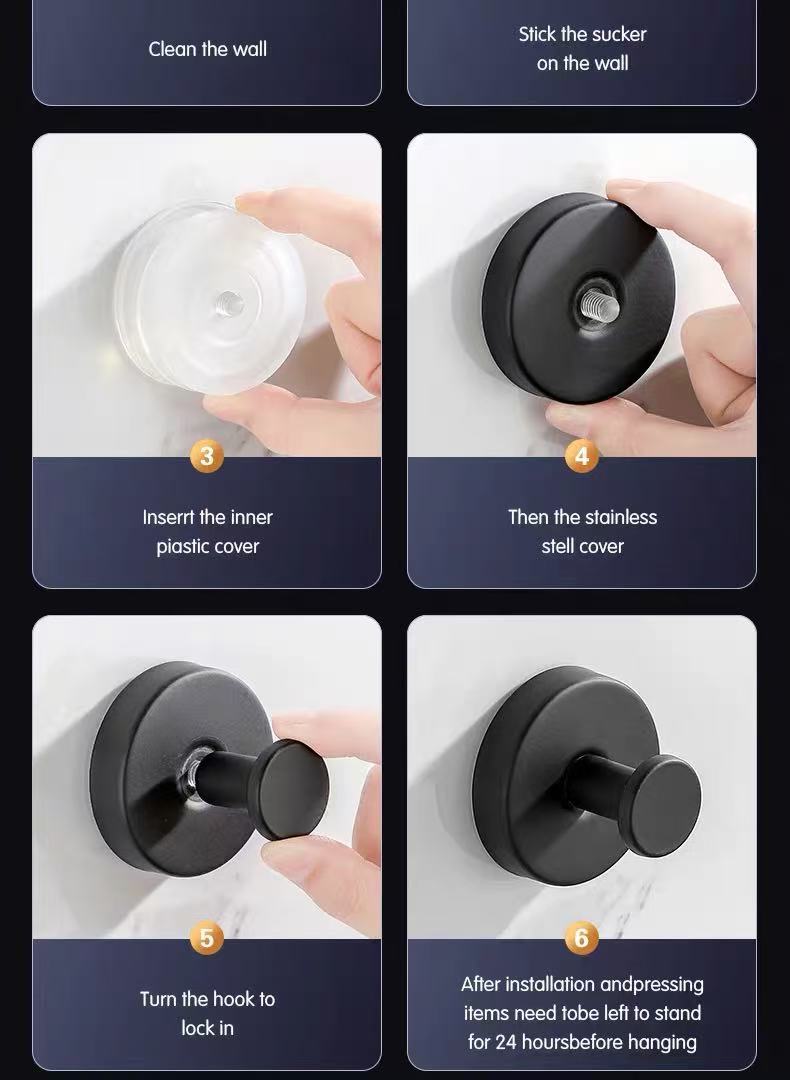 Clean the wall

Stick the sucker on the wall

3

Inserrt the inner piastic cover

4

Then the stainless stell cover

5

Turn the hook to lock in

6

After installation andpressing items need tobe left to stand for 24 hoursbefore hanging