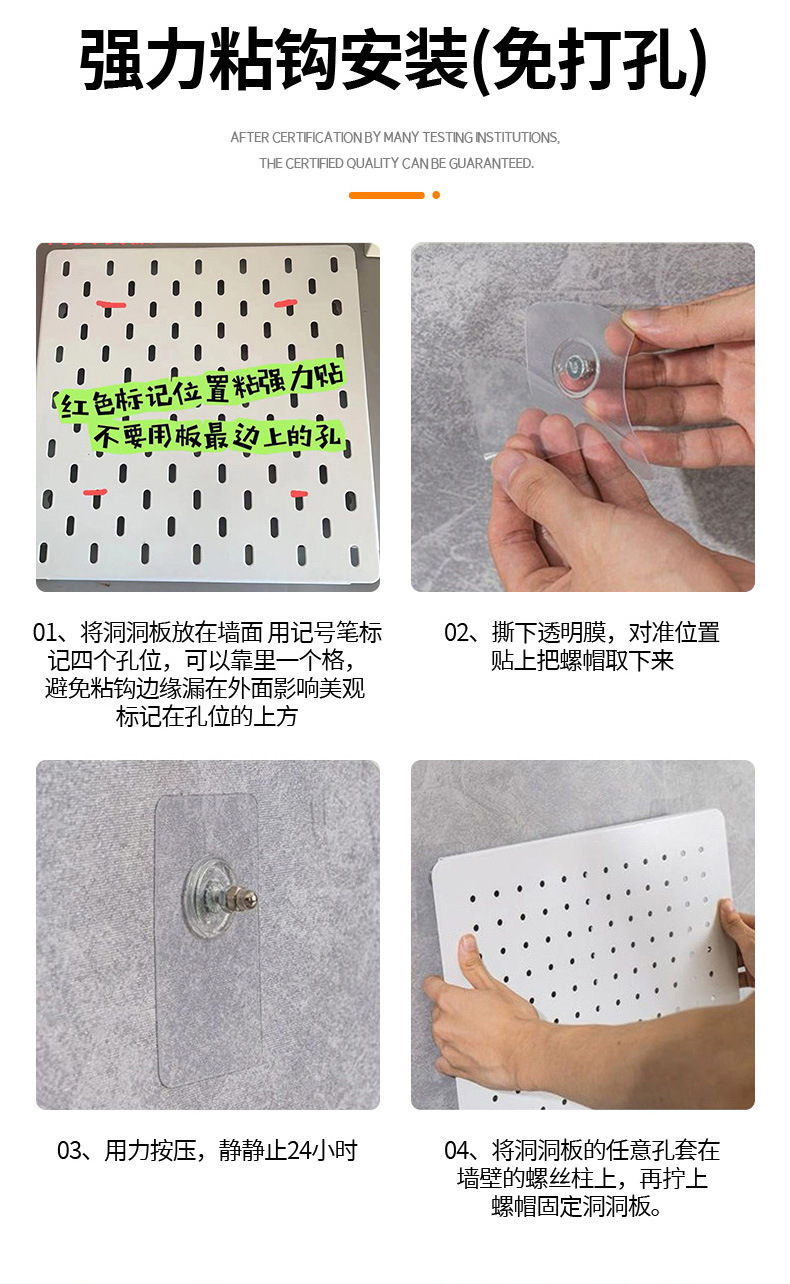 强力粘钩安装(免打孔)

AFTER CERTIFICATION BY MANY TESTING INSTITUTIONS, THE CERTIFIED QUALITY CAN BE GUARANTEED.

红色标记位置粘强力贴
不要用板最边上的孔

01、将洞洞板放在墙面 用记号笔标记四个孔位，可以靠里一个格，避免粘钩边缘漏在外面影响美观 标记在孔位的上方

02、撕下透明膜，对准位置贴上把螺帽取下来

03、用力按压，静静止24小时

04、将洞洞板的任意孔套在墙壁的螺丝柱上，再拧上螺帽固定洞洞板。