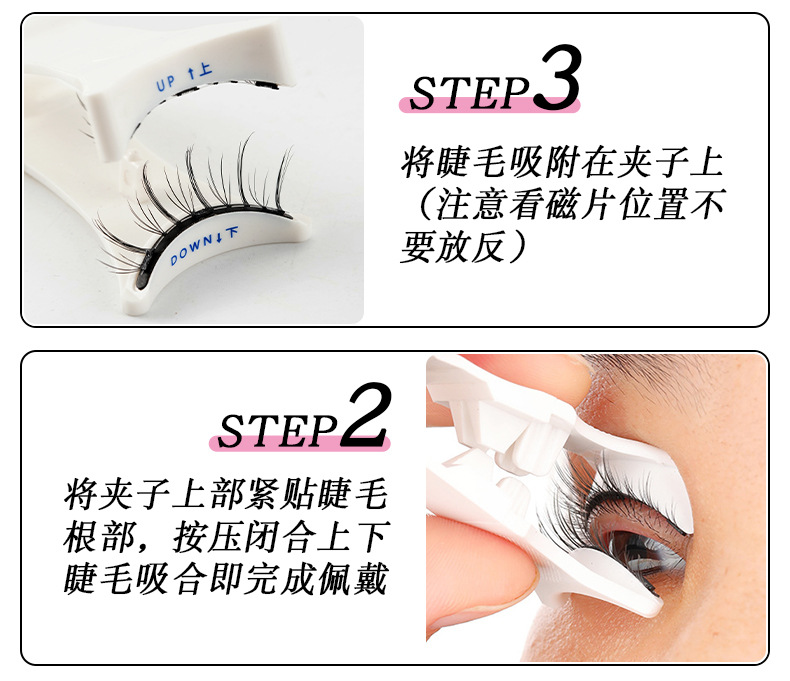 UP ↑上

DOWN↓下

STEP3

将睫毛吸附在夹子上（注意看磁片位置不要放反）

STEP2

将夹子上部紧贴睫毛根部，按压闭合上下睫毛吸合即完成佩戴