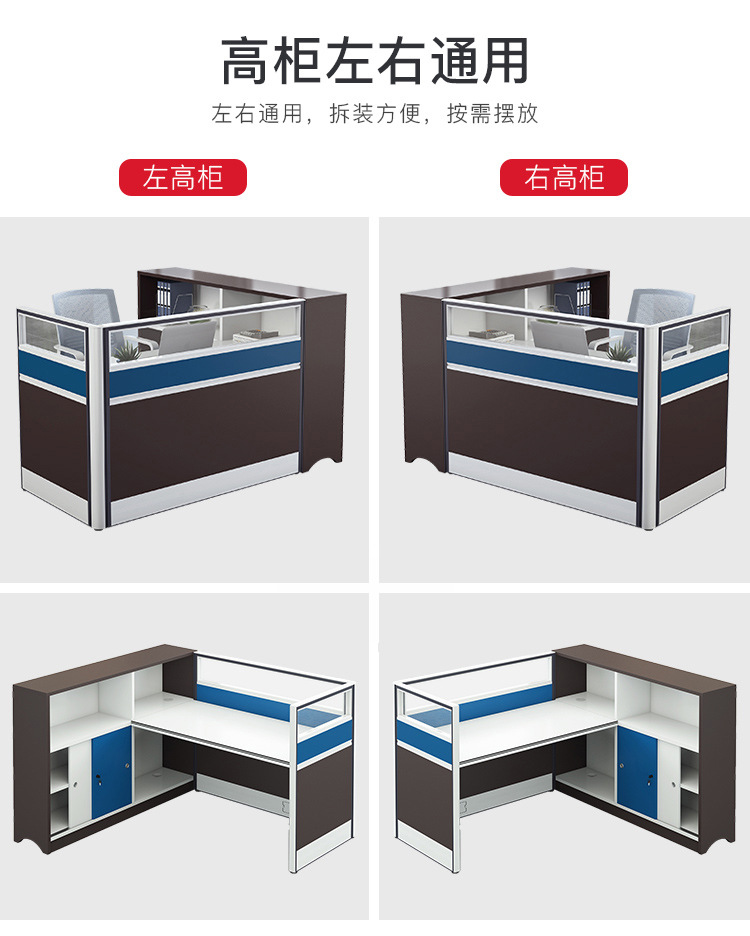 高柜左右通用

左右通用，拆装方便，按需摆放

左高柜

右高柜