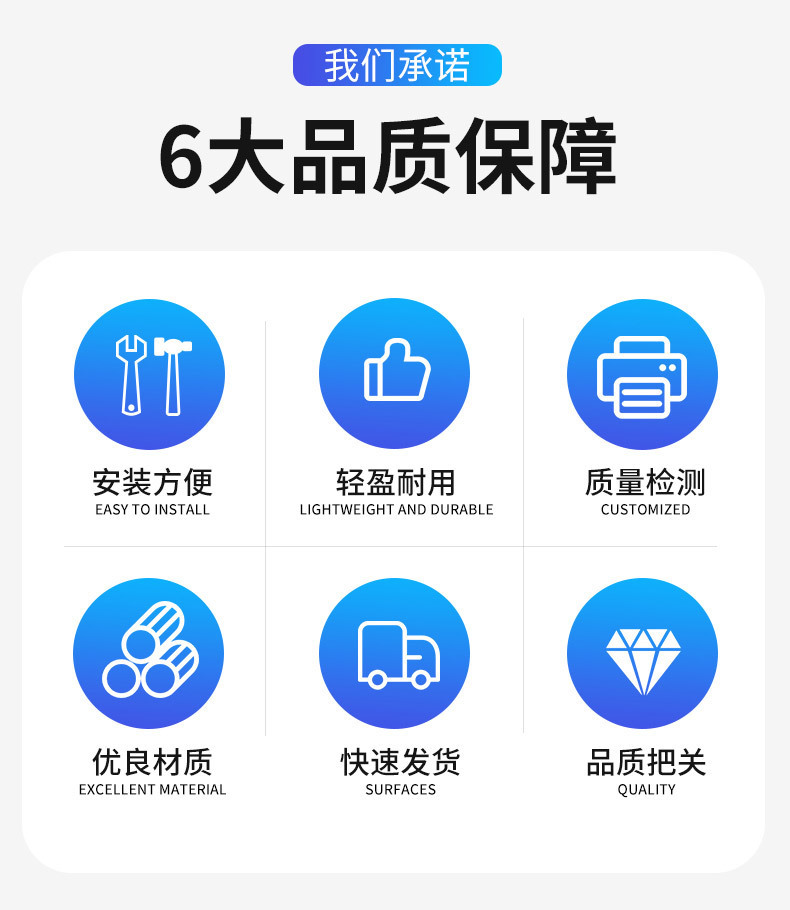 我们承诺

6大品质保障

安装方便
EASY TO INSTALL

轻盈耐用
LIGHTWEIGHT AND DURABLE

质量检测
CUSTOMIZED

优良材质
EXCELLENT MATERIAL

快速发货
SURFACES

品质把关
QUALITY