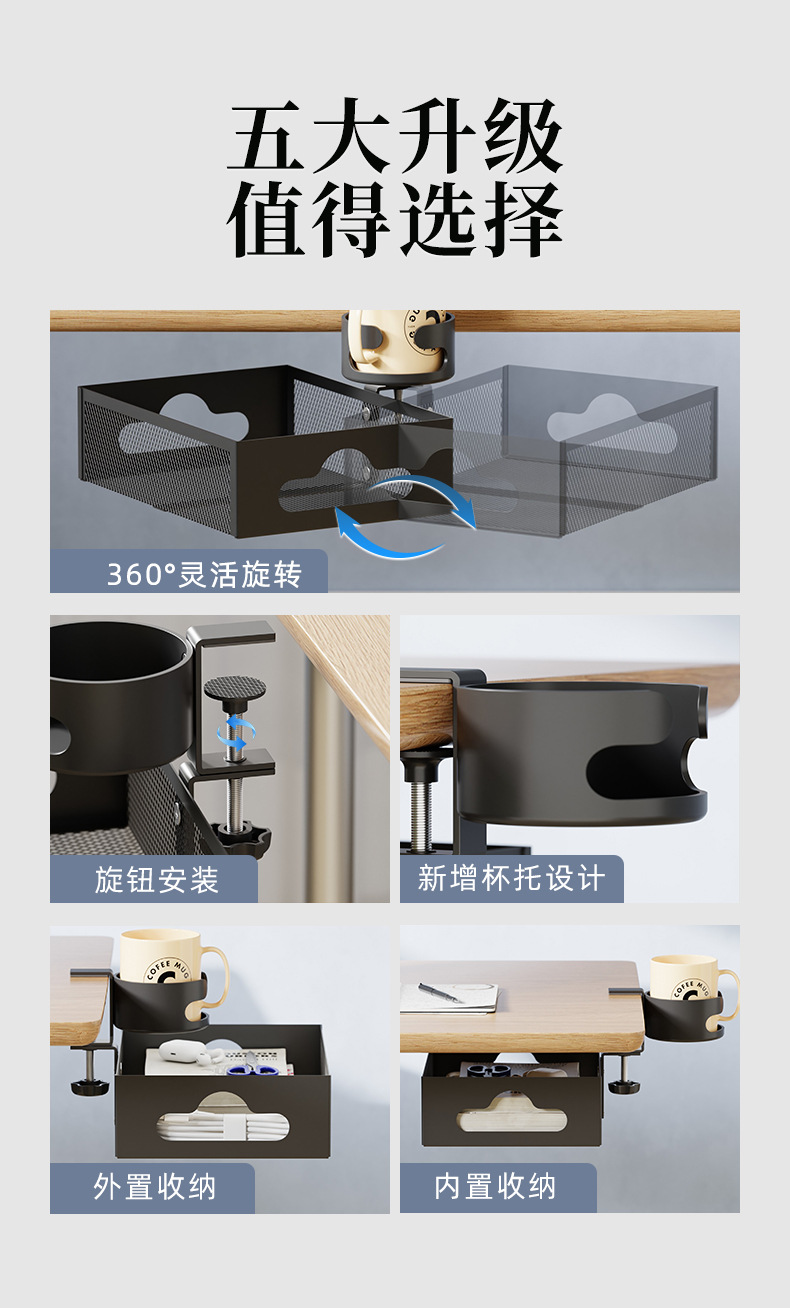 五大升级
值得选择

360°灵活旋转

旋钮安装

新增杯托设计

COFFEE MUG

外置收纳

COFFEE MUG

内置收纳