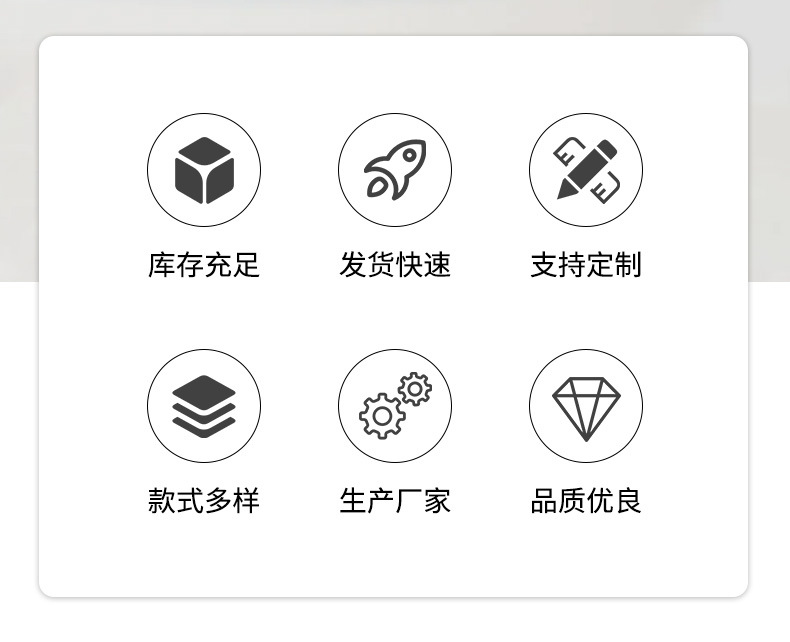 库存充足 发货快速 支持定制

款式多样 生产厂家 品质优良