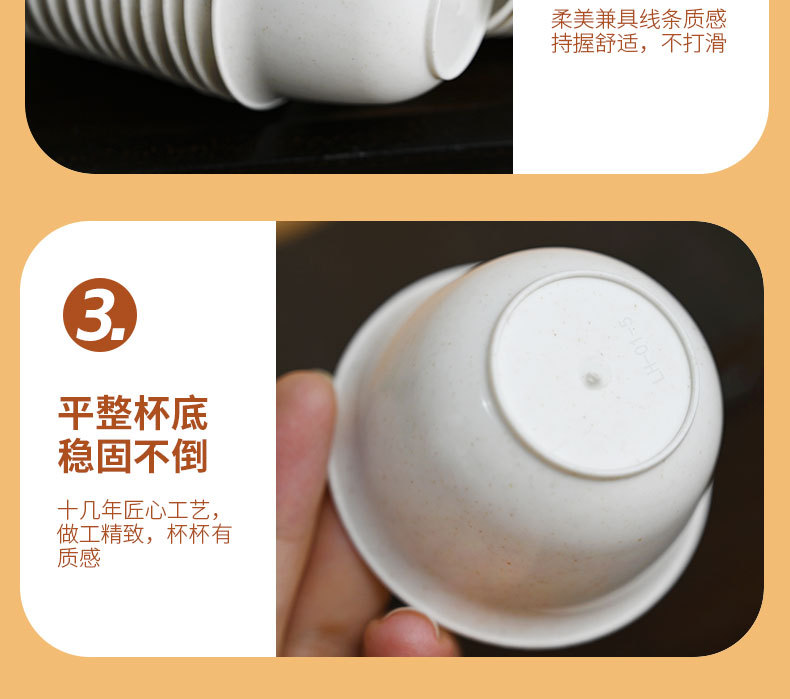 柔美兼具线条质感
持握舒适，不打滑

3.

平整杯底
稳固不倒

十几年匠心工艺，做工精致，杯杯有质感

LH-01-5