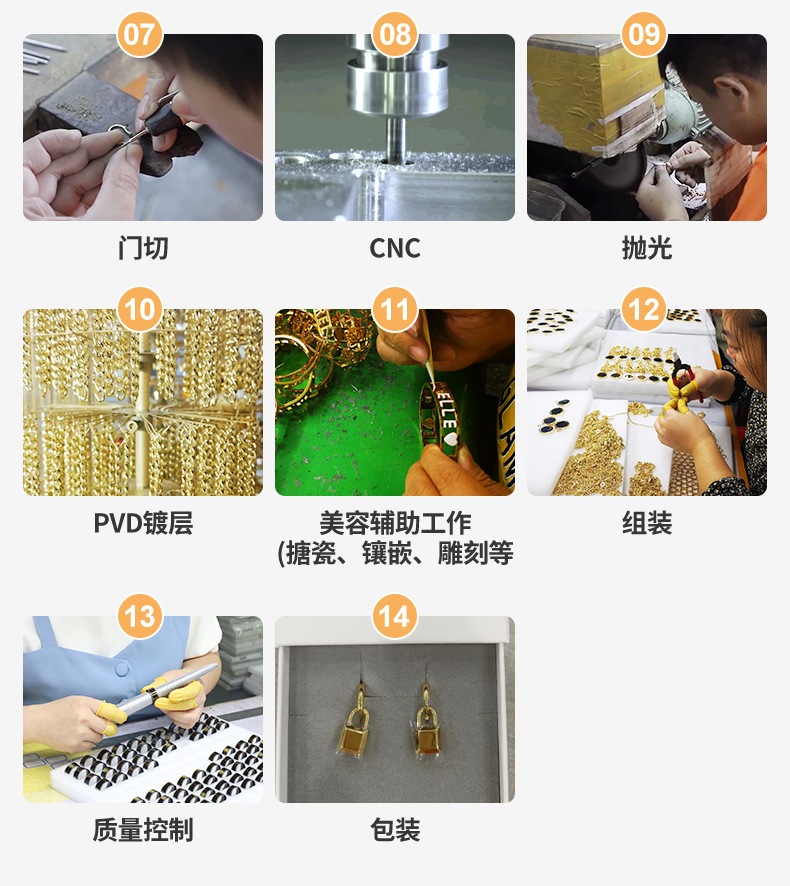 07
门切

08
CNC

09
抛光

10
PVD镀层

11
ELLE
美容辅助工作
(搪瓷、镶嵌、雕刻等

12
组装

13
质量控制

14
包装