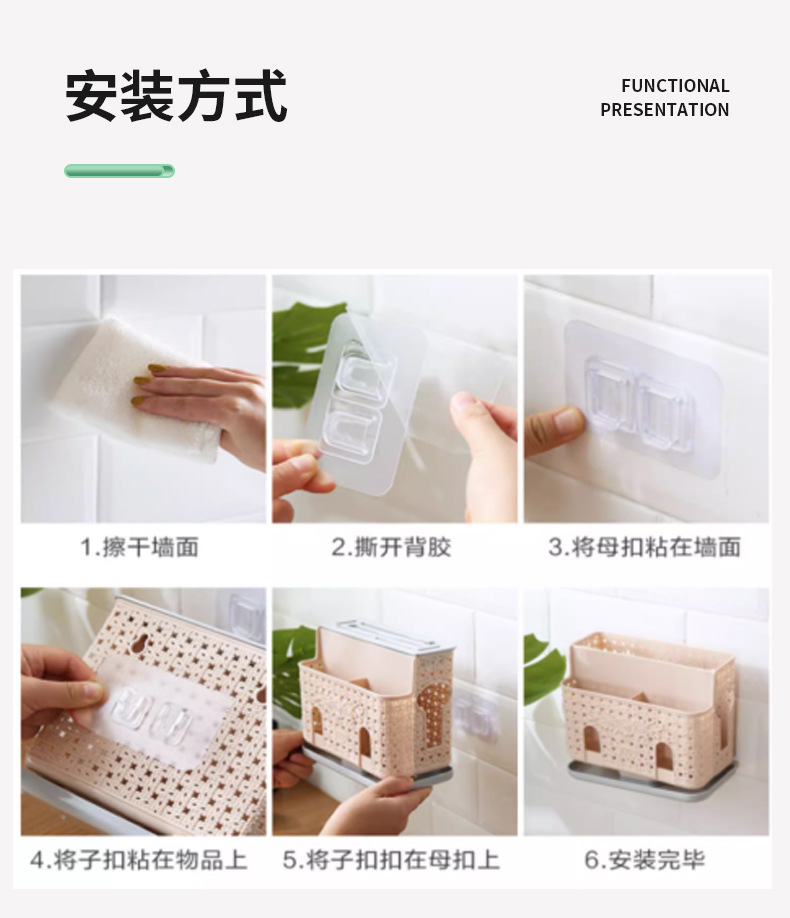 安装方式

FUNCTIONAL PRESENTATION

1.擦干墙面

2.撕开背胶

3.将母扣粘在墙面

4.将子扣粘在物品上

5.将子扣扣在母扣上

6.安装完毕