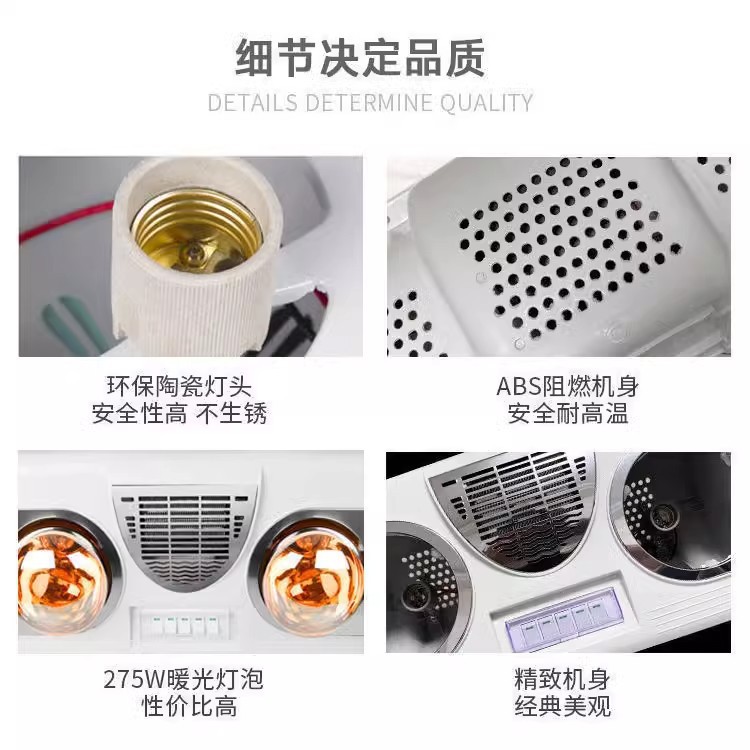 细节决定品质
DETAILS DETERMINE QUALITY

环保陶瓷灯头
安全性高 不生锈

ABS阻燃机身
安全耐高温

275W暖光灯泡
性价比高

精致机身
经典美观