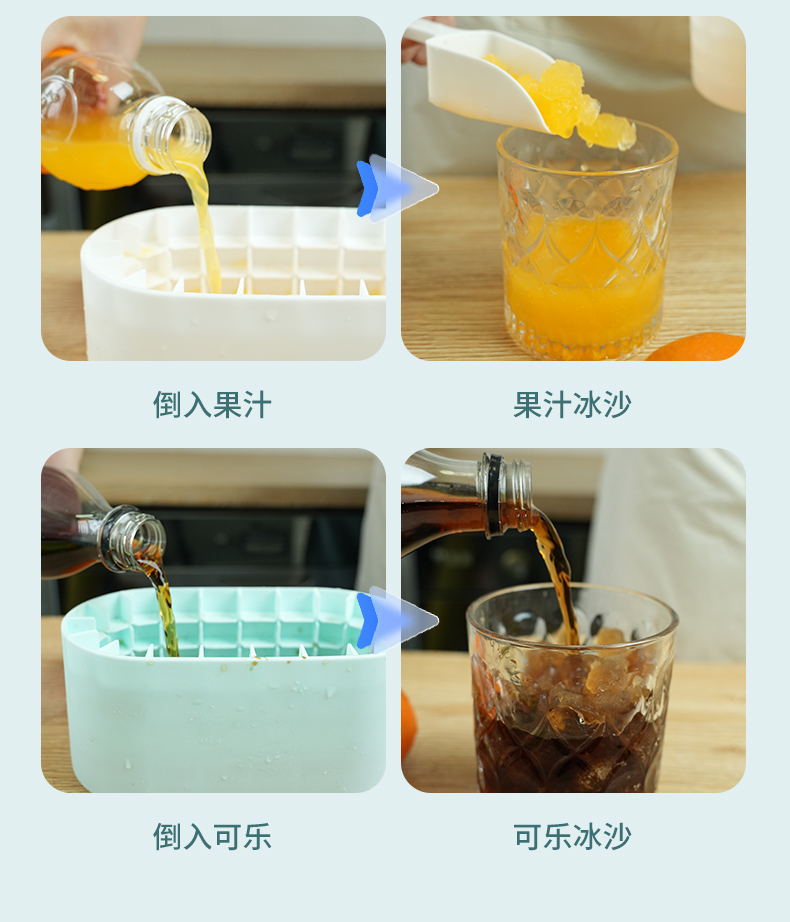 倒入果汁

果汁冰沙

倒入可乐

可乐冰沙