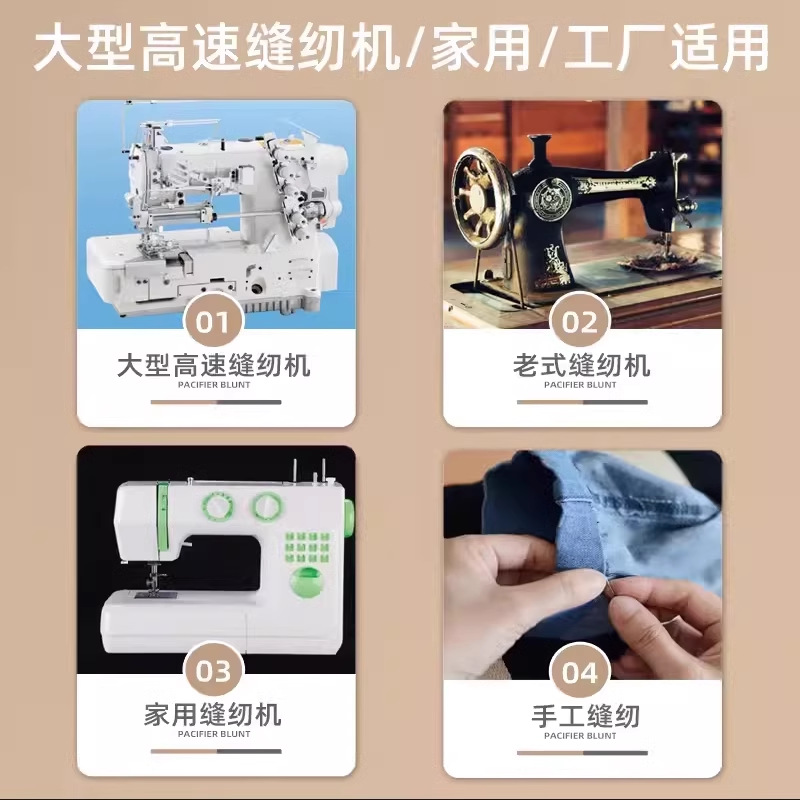 大型高速缝纫机/家用/工厂适用

01
大型高速缝纫机
PACIFIER BLUNT

02
老式缝纫机
PACIFIER BLUNT

03
家用缝纫机
PACIFIER BLUNT

04
手工缝纫
PACIFIER BLUNT