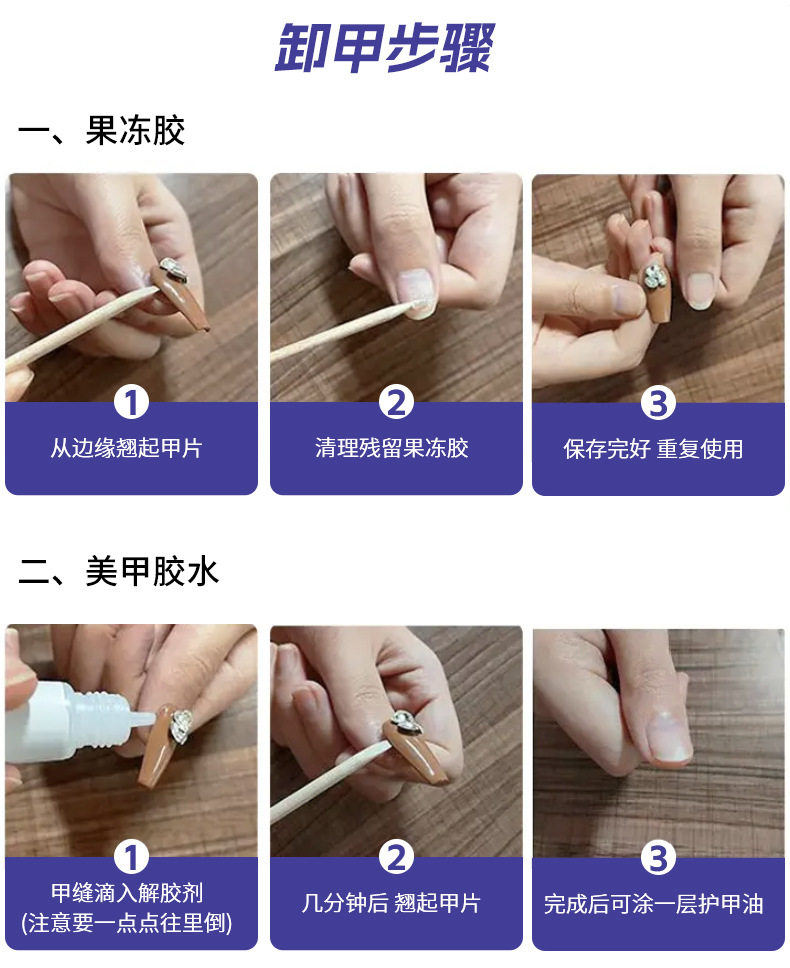 卸甲步骤

一、果冻胶

1
从边缘翘起甲片

2
清理残留果冻胶

3
保存完好 重复使用

二、美甲胶水

1
甲缝滴入解胶剂
(注意要一点点往里倒)

2
几分钟后 翘起甲片

3
完成后可涂一层护甲油