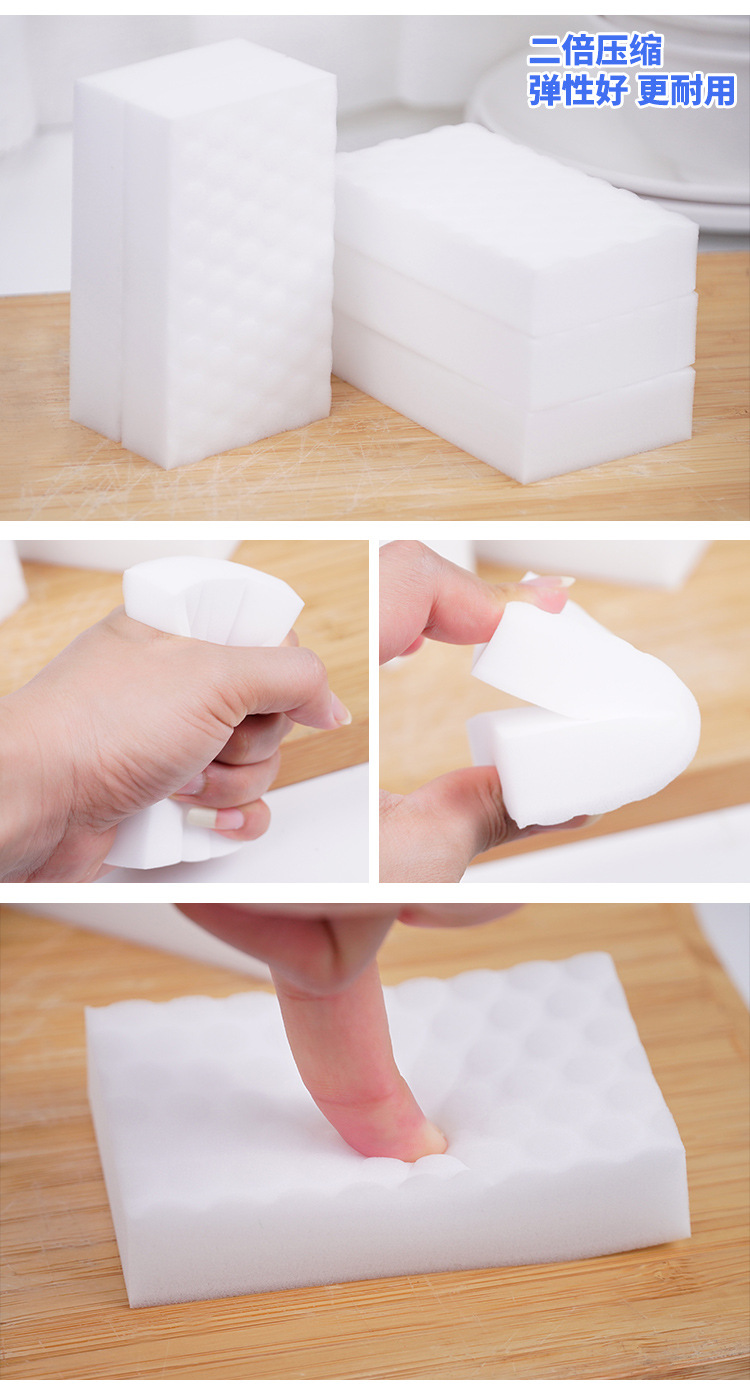 二倍压缩
弹性好 更耐用