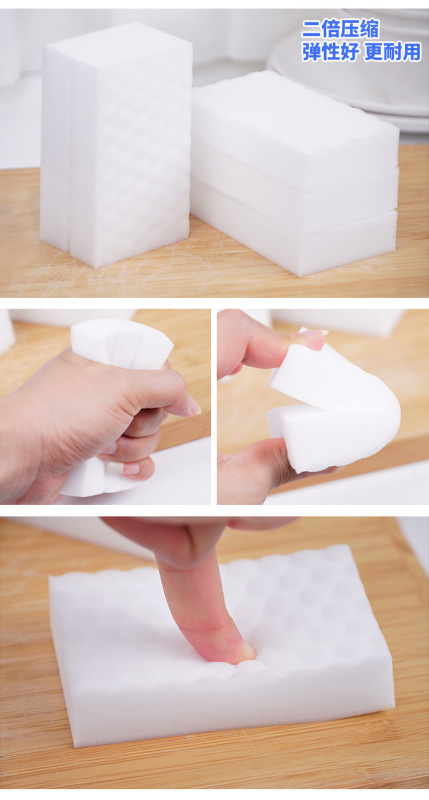 二倍压缩
弹性好 更耐用