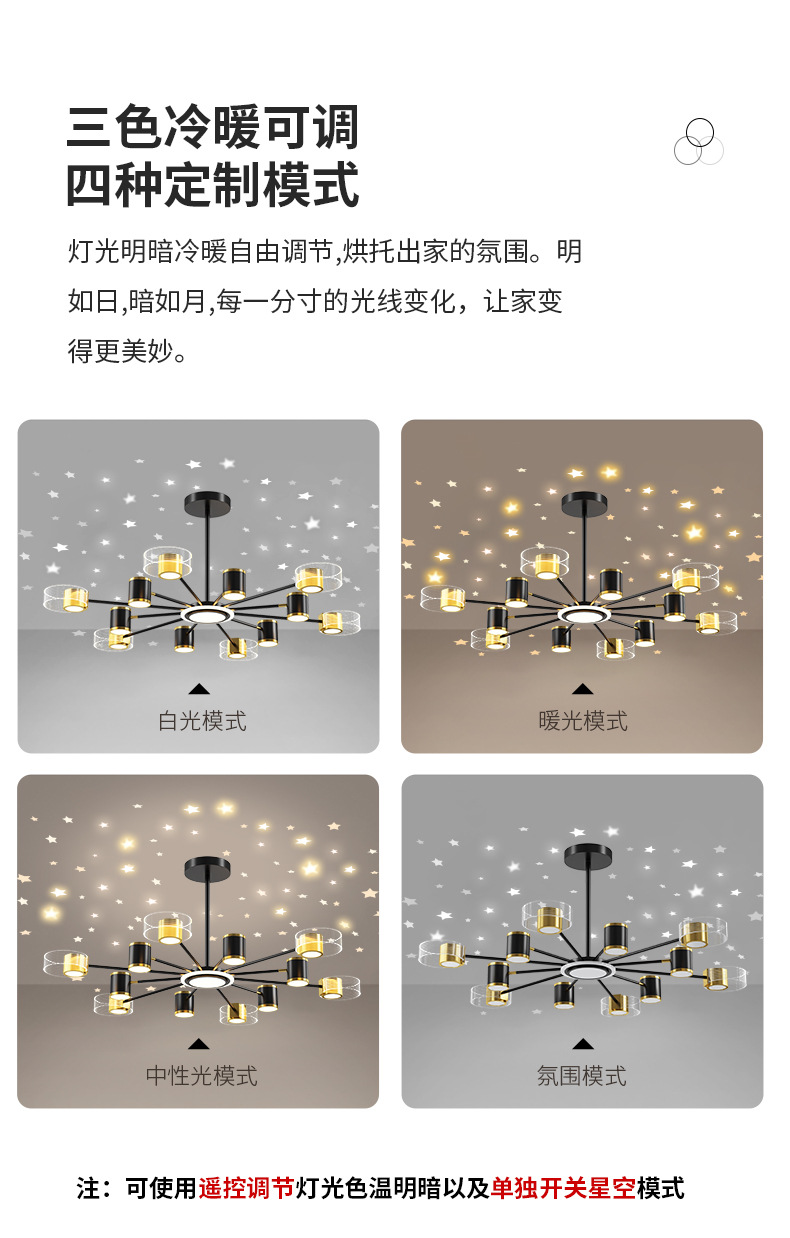 三色冷暖可调
四种定制模式

灯光明暗冷暖自由调节,烘托出家的氛围。明如日,暗如月,每一分寸的光线变化，让家变得更美妙。

白光模式

暖光模式

中性光模式

氛围模式

注：可使用遥控调节灯光色温明暗以及单独开关星空模式