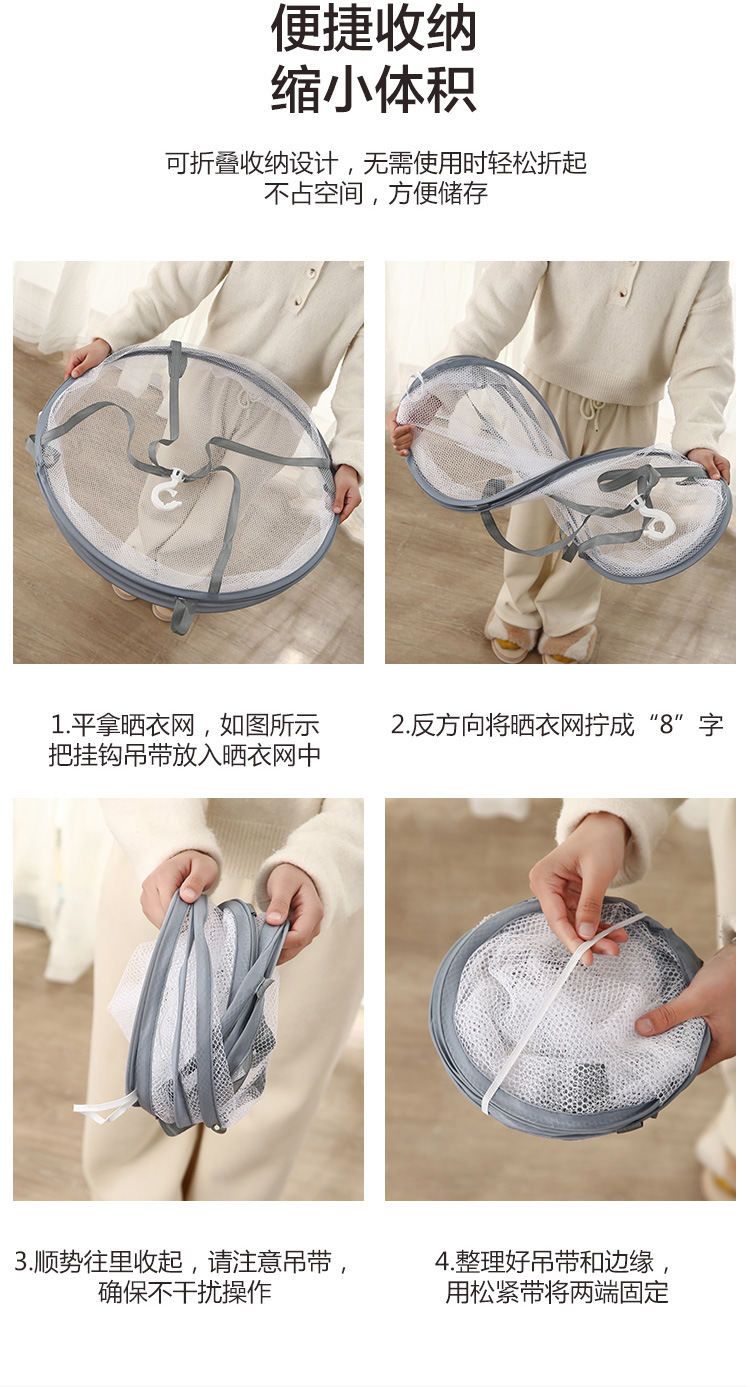 便捷收纳
缩小体积

可折叠收纳设计，无需使用时轻松折起
不占空间，方便储存

1.平拿晒衣网，如图所示
把挂钩吊带放入晒衣网中

2.反方向将晒衣网拧成“8”字

3.顺势往里收起，请注意吊带，
确保不干扰操作

4.整理好吊带和边缘，
用松紧带将两端固定