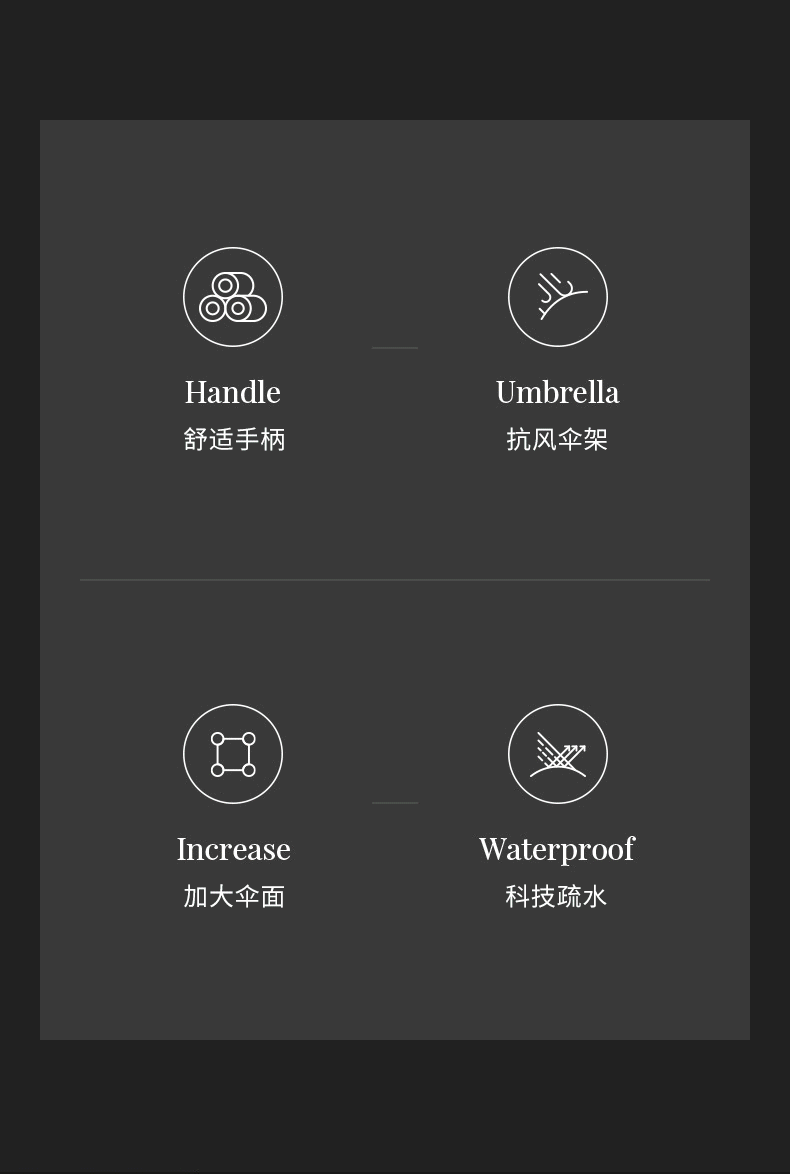 Handle
舒适手柄

Umbrella
抗风伞架

Increase
加大伞面

Waterproof
科技疏水