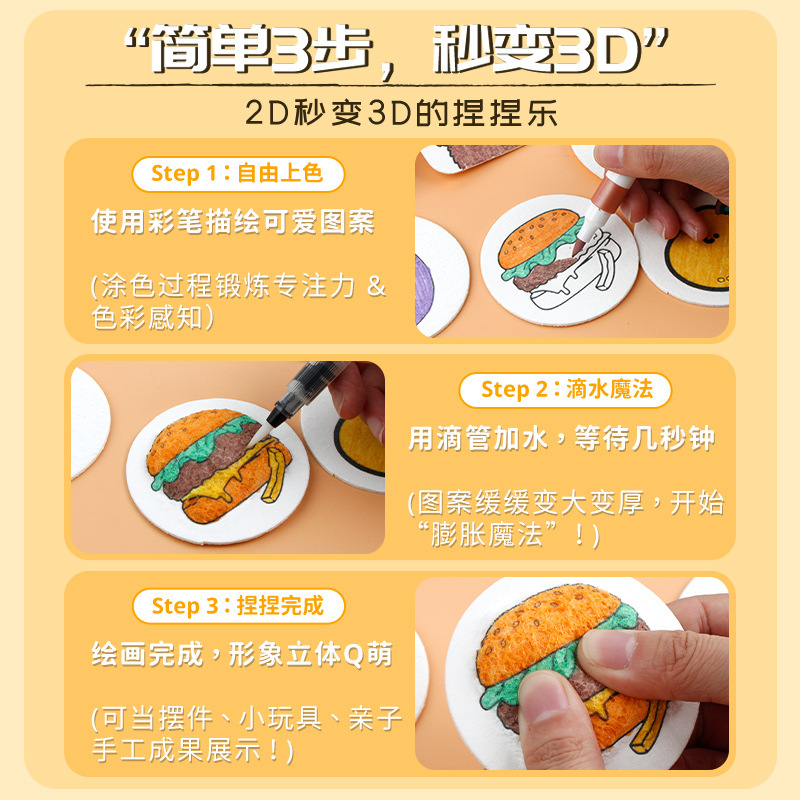 “简单3步，秒变3D”

2D秒变3D的捏捏乐

Step 1：自由上色

使用彩笔描绘可爱图案

(涂色过程锻炼专注力 & 色彩感知)

Step 2：滴水魔法

用滴管加水，等待几秒钟

(图案缓缓变大变厚，开始“膨胀魔法”！)

Step 3：捏捏完成

绘画完成，形象立体Q萌

(可当摆件、小玩具、亲子手工成果展示！)