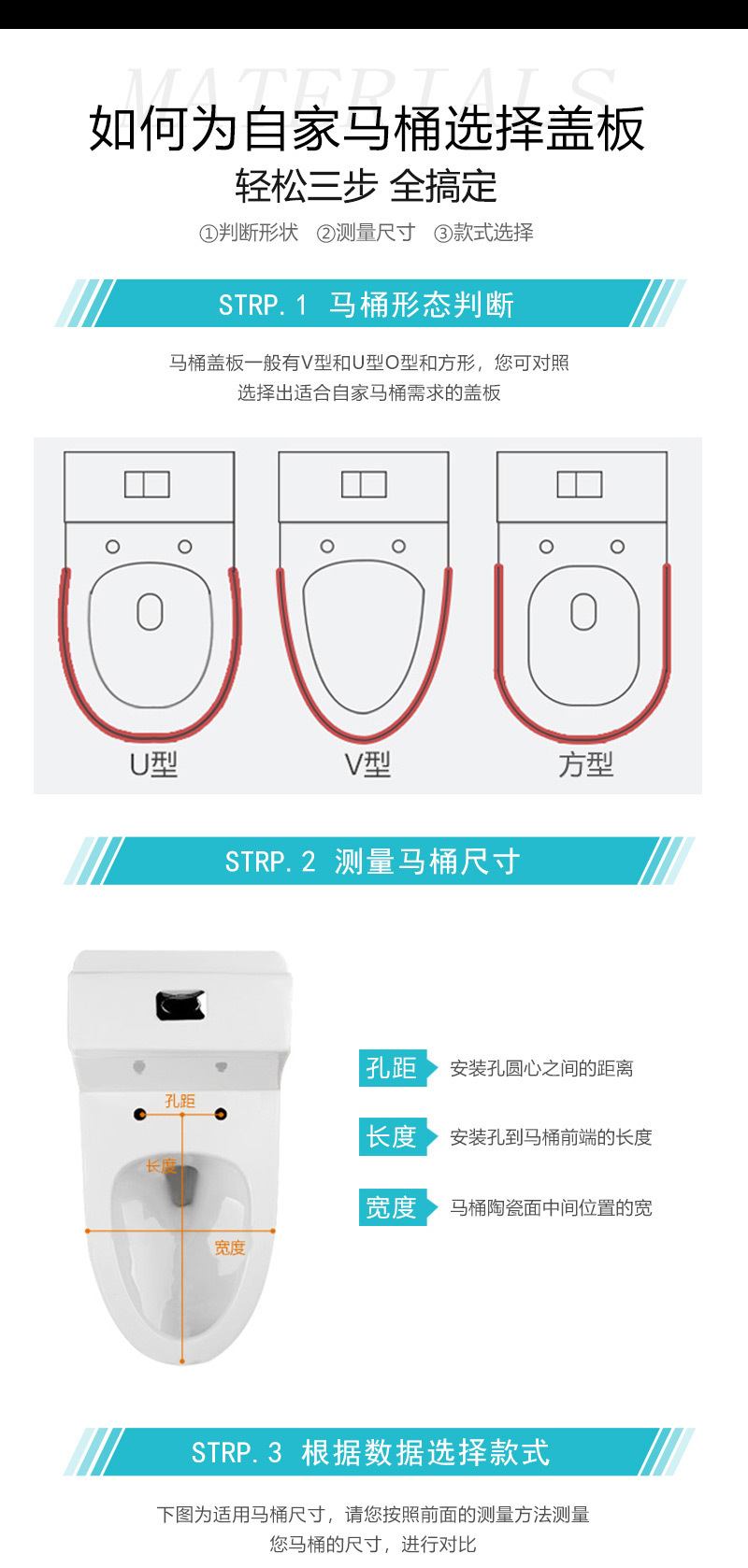 MATERIALS

如何为自家马桶选择盖板

轻松三步 全搞定

①判断形状 ②测量尺寸 ③款式选择

STRP. 1 马桶形态判断

马桶盖板一般有V型和U型O型和方形，您可对照选择出适合自家马桶需求的盖板

U型

V型

方型

STRP. 2 测量马桶尺寸

孔距

长度

宽度

孔距 安装孔圆心之间的距离

长度 安装孔到马桶前端的长度

宽度 马桶陶瓷面中间位置的宽

STRP. 3 根据数据选择款式

下图为适用马桶尺寸，请您按照前面的测量方法测量您马桶的尺寸，进行对比