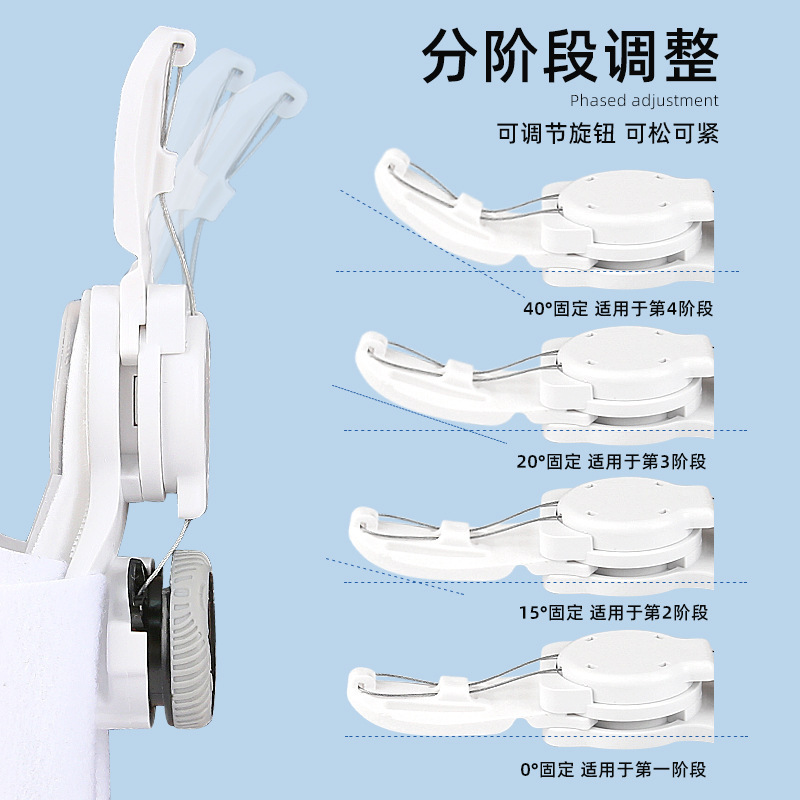 分阶段调整
Phased adjustment
可调节旋钮 可松可紧

40°固定 适用于第4阶段

20°固定 适用于第3阶段

15°固定 适用于第2阶段

0°固定 适用于第一阶段