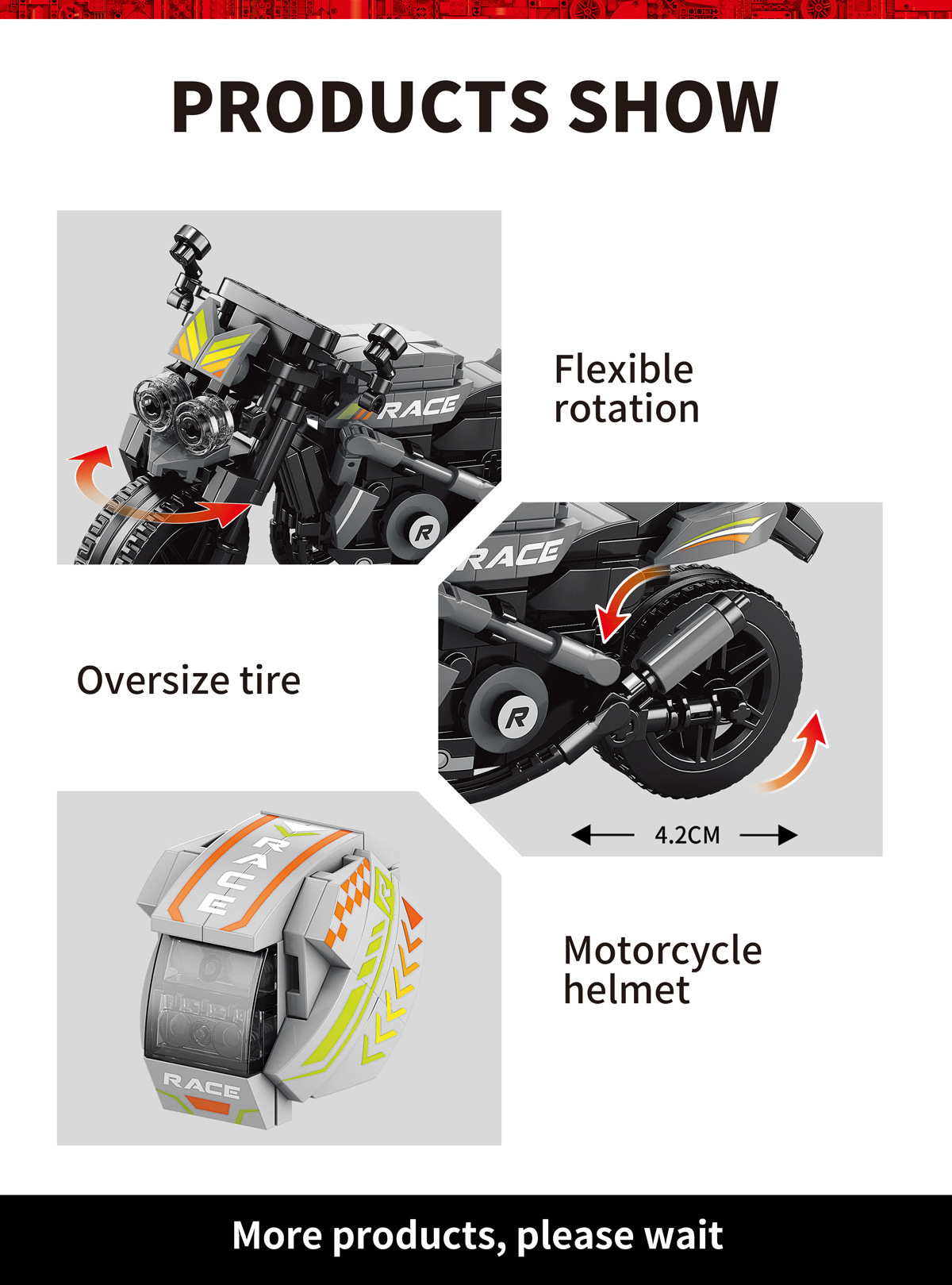 PRODUCTS SHOW

RACE

R

Flexible rotation

RACE

R

Oversize tire

4.2CM

RACE

RACE

Motorcycle helmet

More products, please wait