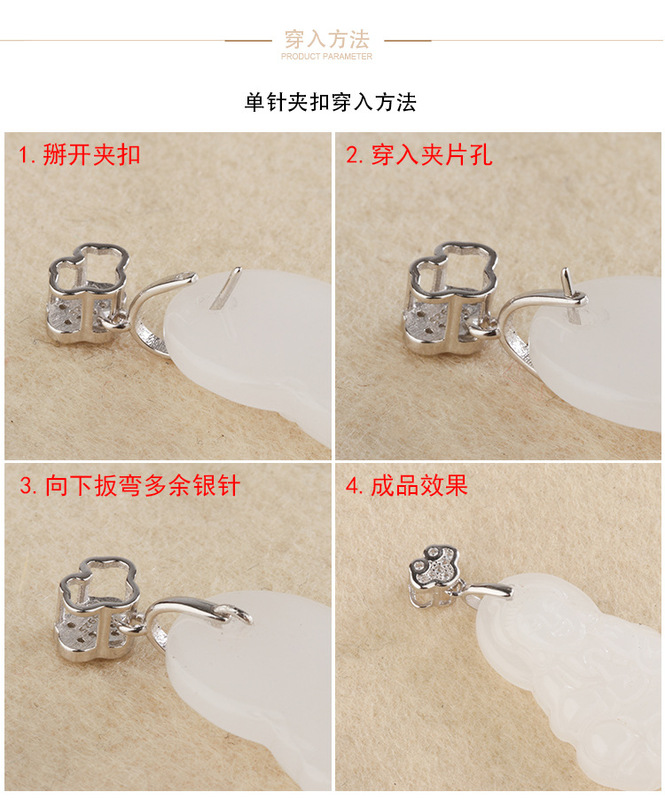 穿入方法
PRODUCT PARAMETER

单针夹扣穿入方法

1. 掰开夹扣

2. 穿入夹片孔

3. 向下扳弯多余银针

4. 成品效果