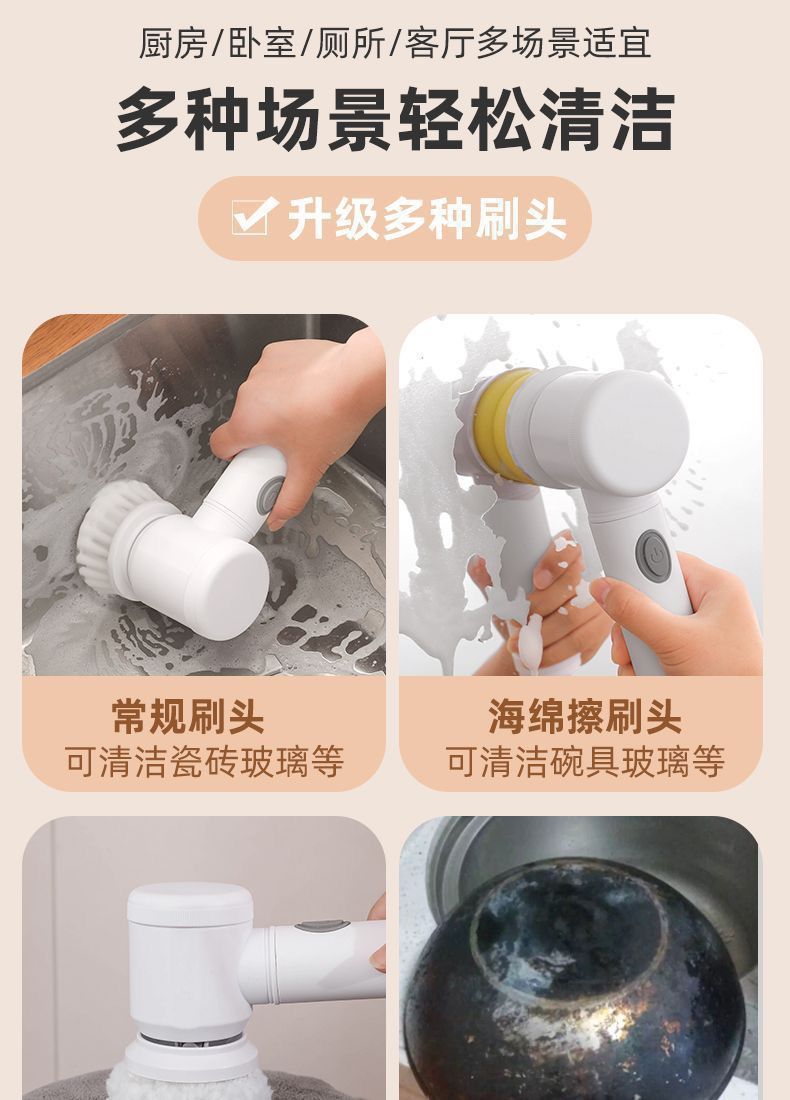 厨房/卧室/厕所/客厅多场景适宜

多种场景轻松清洁

升级多种刷头

常规刷头
可清洁瓷砖玻璃等

海绵擦刷头
可清洁碗具玻璃等