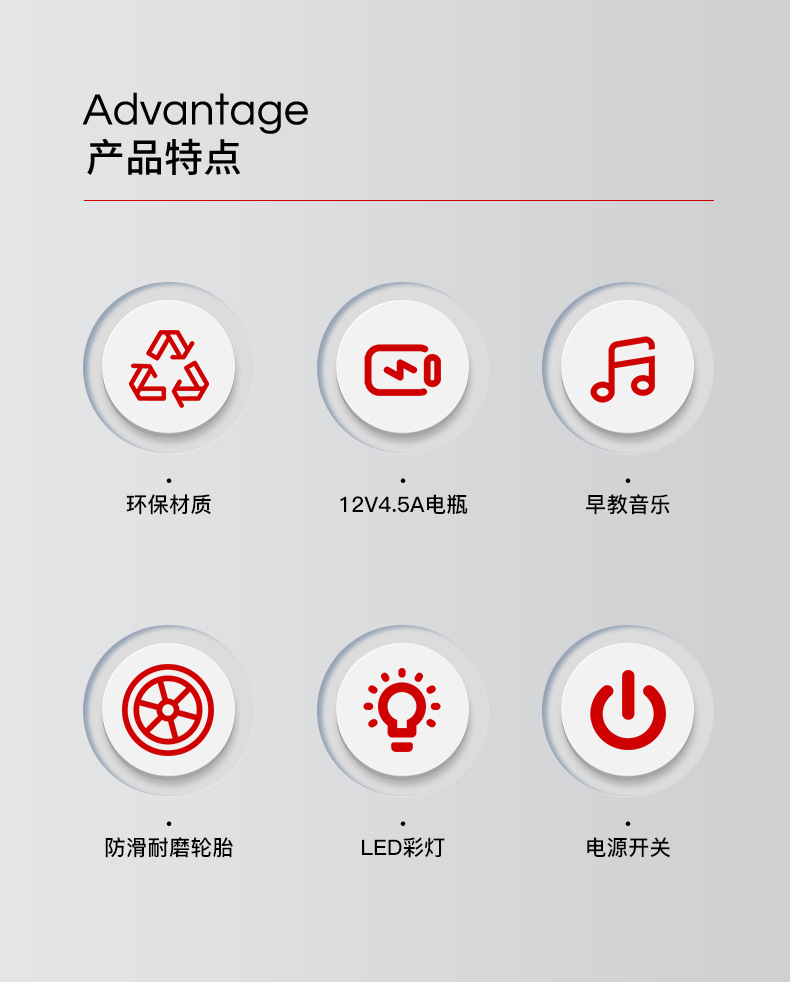 Advantage
产品特点

环保材质

12V4.5A电瓶

早教音乐

防滑耐磨轮胎

LED彩灯

电源开关