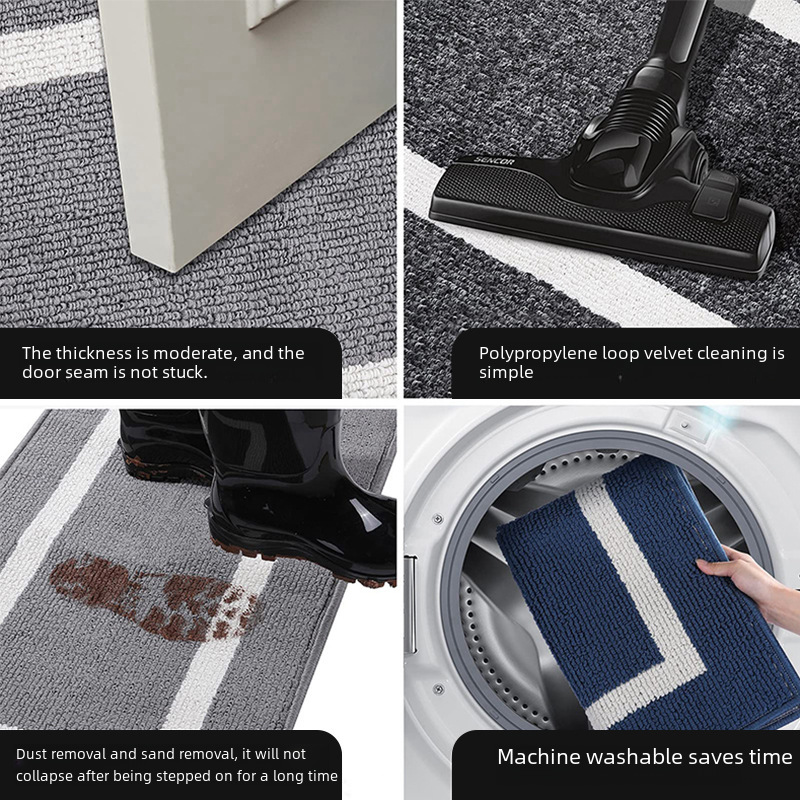 The thickness is moderate, and the door seam is not stuck.

SENCOR

Polypropylene loop velvet cleaning is simple

Dust removal and sand removal, it will not collapse after being stepped on for a long time

Machine washable saves time