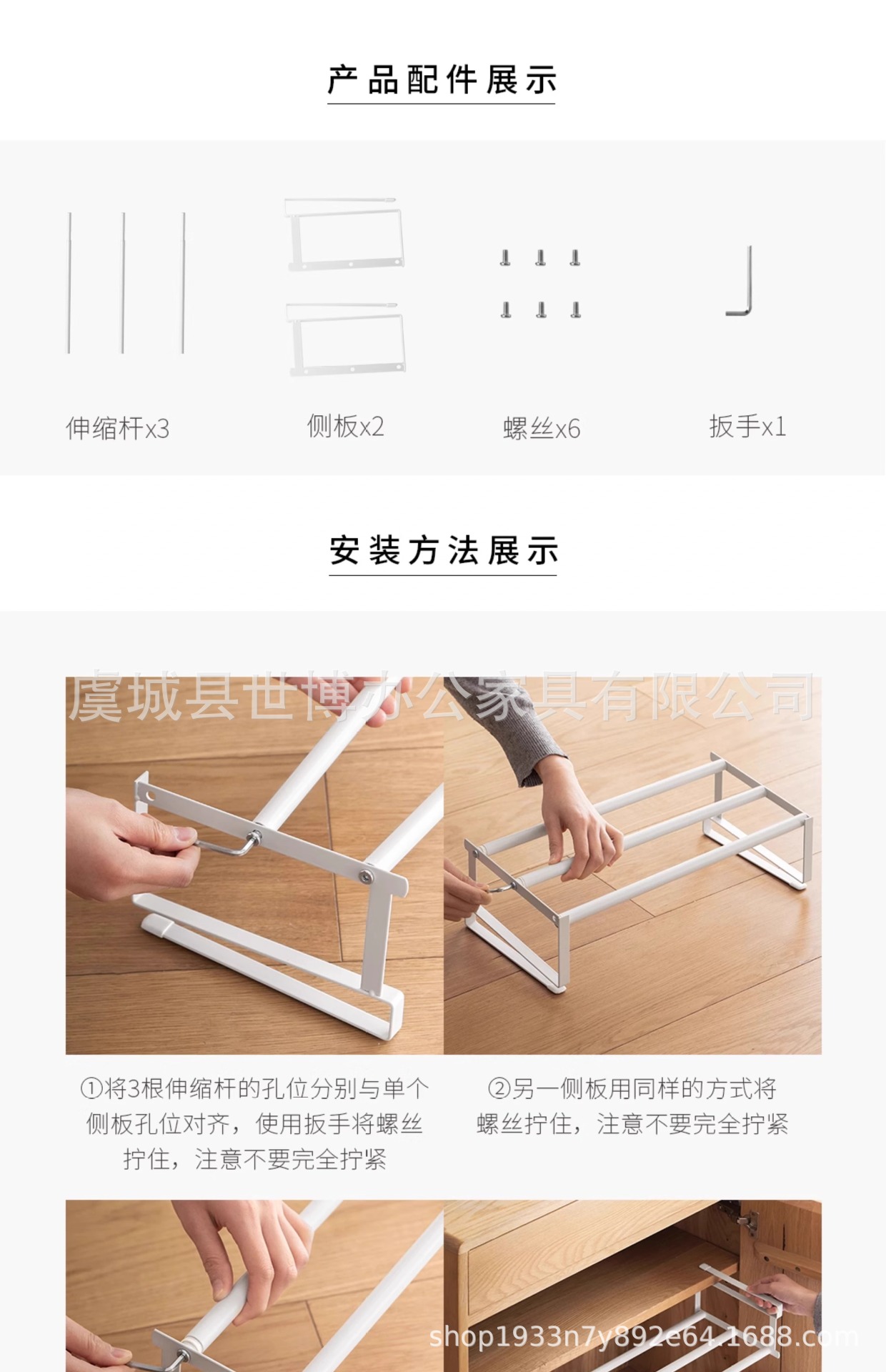 产品配件展示

伸缩杆x3

侧板x2

螺丝x6

扳手x1

安装方法展示

虞城县世博办公家具有限公司

①将3根伸缩杆的孔位分别与单个侧板孔位对齐，使用扳手将螺丝拧住，注意不要完全拧紧

②另一侧板用同样的方式将螺丝拧住，注意不要完全拧紧

shop1933n7y892e64.1688.com