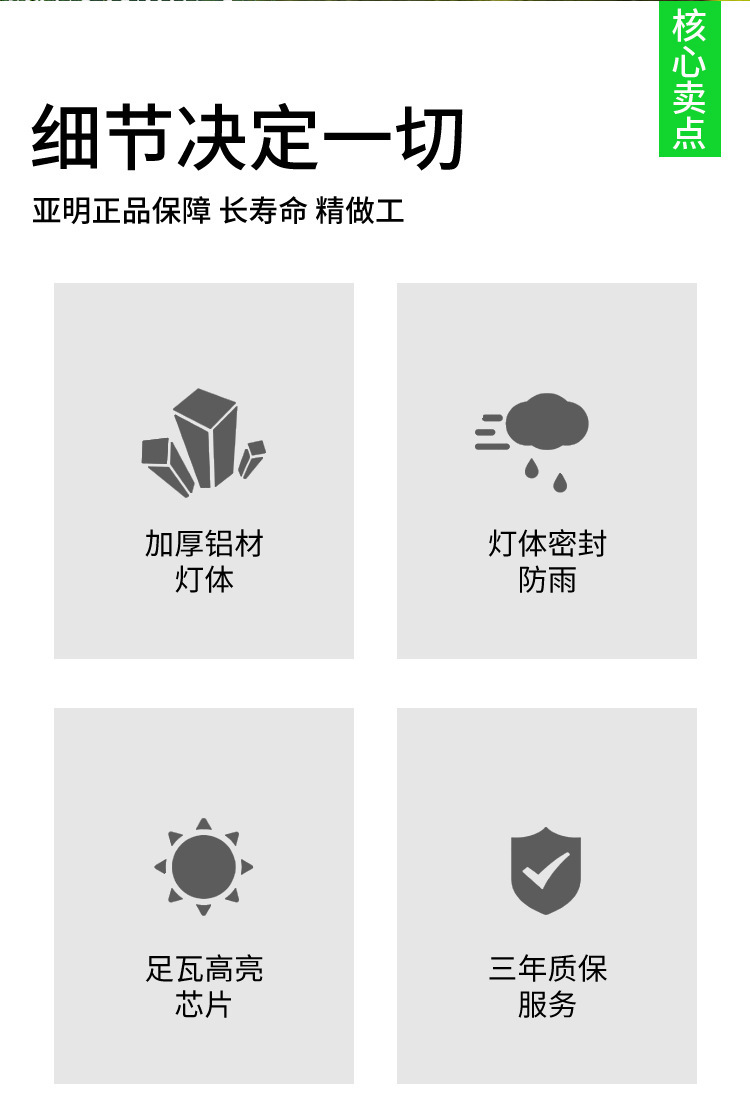 核心卖点

细节决定一切

亚明正品保障 长寿命 精做工

加厚铝材
灯体

灯体密封
防雨

足瓦高亮
芯片

三年质保
服务