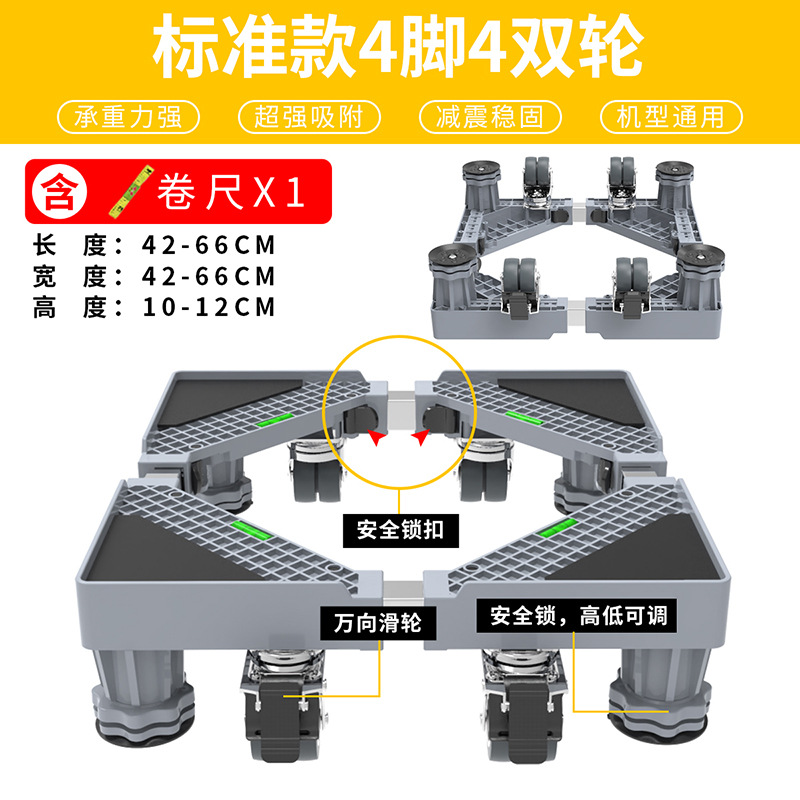 标准款4脚4双轮

承重力强 超强吸附 减震稳固 机型通用

含 卷尺X1

长 度：42-66CM
宽 度：42-66CM
高 度：10-12CM

安全锁扣

万向滑轮

安全锁，高低可调