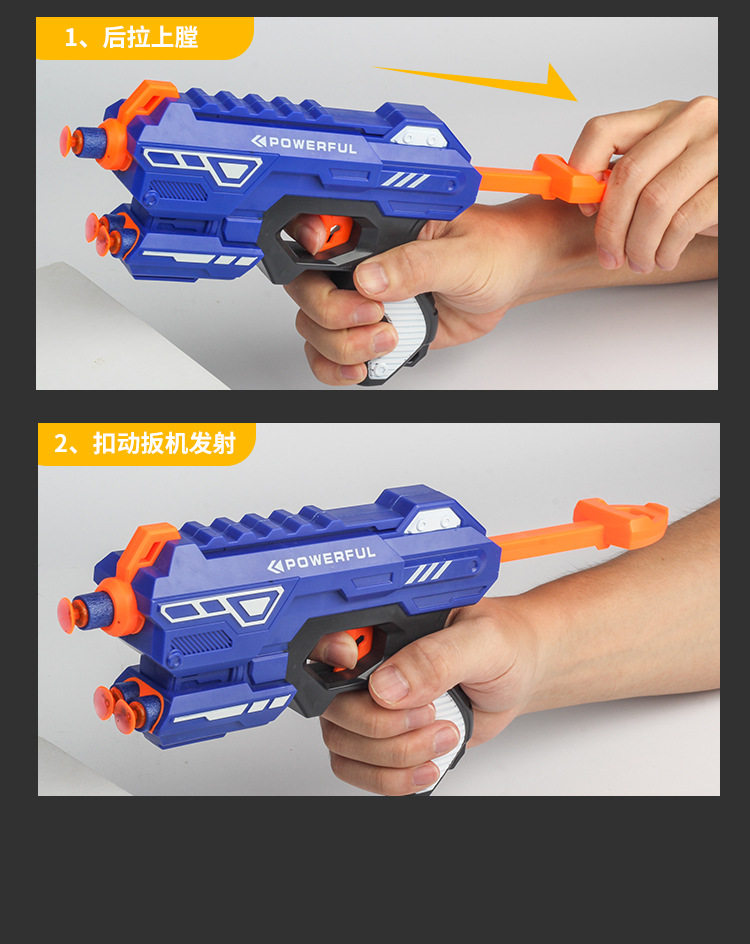 1、后拉上膛

POWERFUL

2、扣动扳机发射

POWERFUL