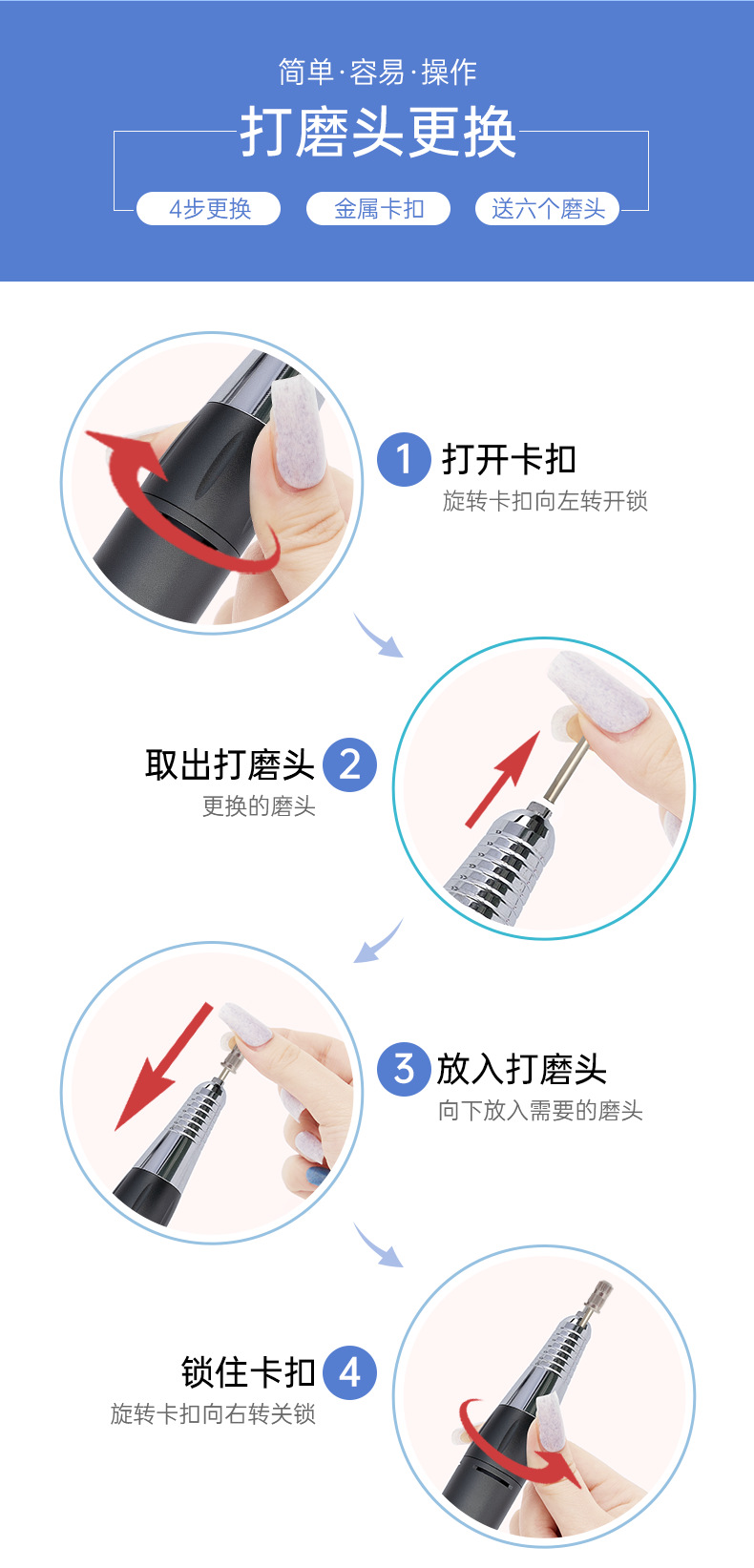 简单·容易·操作

打磨头更换

4步更换

金属卡扣

送六个磨头

1 打开卡扣

旋转卡扣向左转开锁

取出打磨头 2

更换的磨头

3 放入打磨头

向下放入需要的磨头

锁住卡扣 4

旋转卡扣向右转关锁