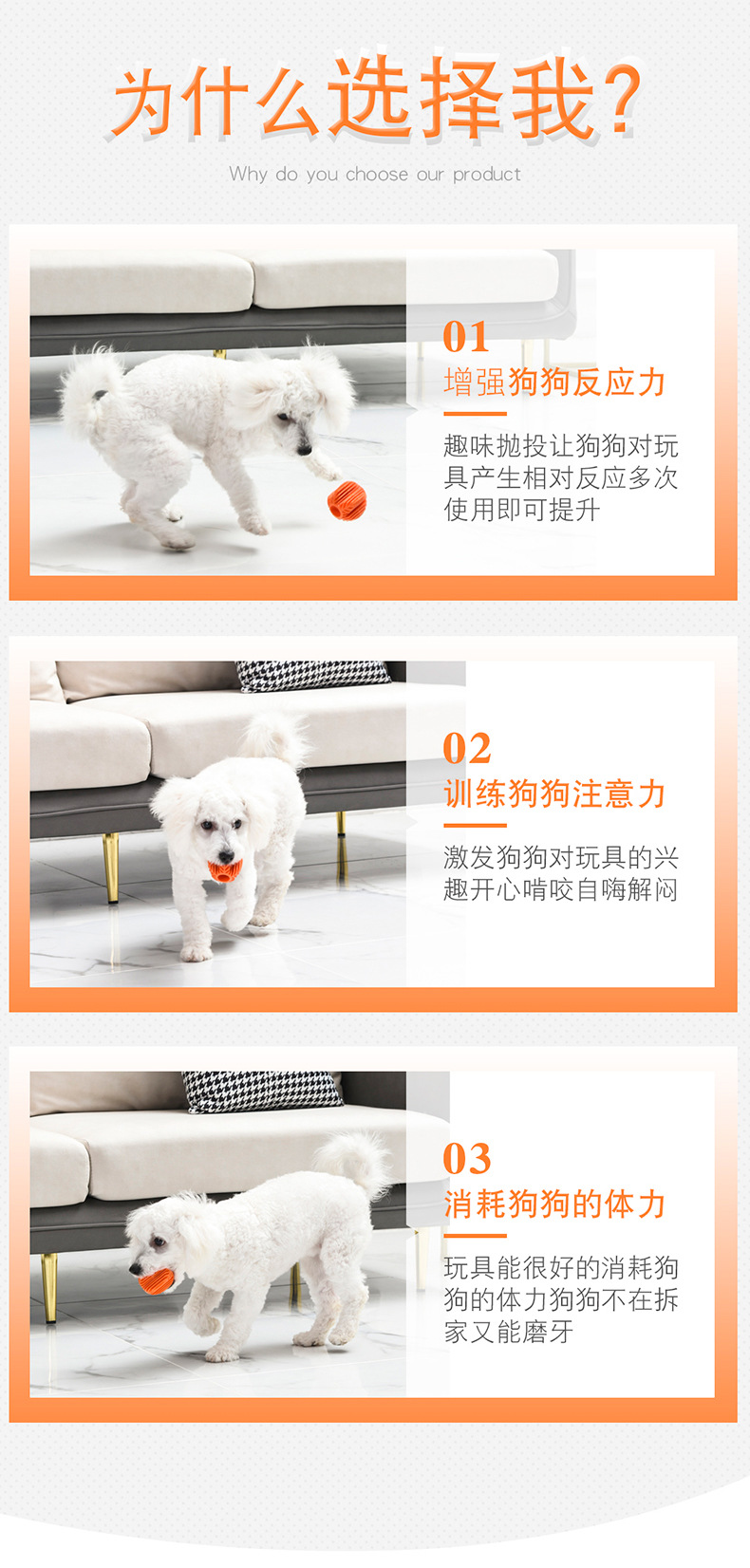 为什么选择我?

Why do you choose our product

01
增强狗狗反应力

趣味抛投让狗狗对玩具产生相对反应多次使用即可提升

02
训练狗狗注意力

激发狗狗对玩具的兴趣开心啃咬自嗨解闷

03
消耗狗狗的体力

玩具能很好的消耗狗狗的体力狗狗不在拆家又能磨牙