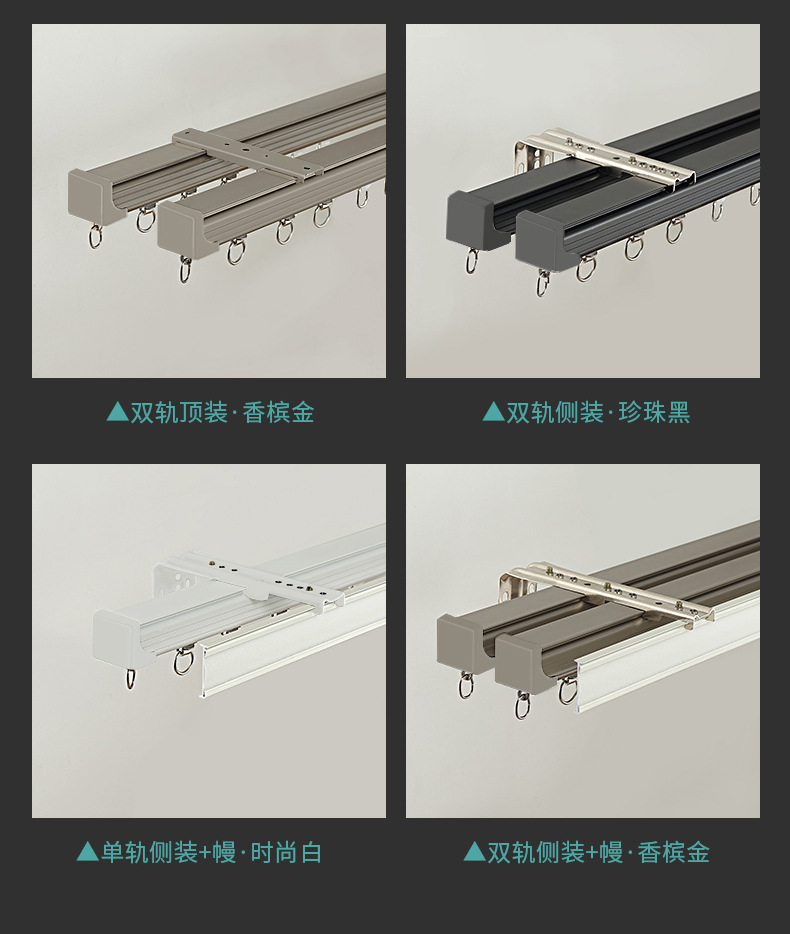 ▲双轨顶装·香槟金

▲双轨侧装·珍珠黑

▲单轨侧装+幔·时尚白

▲双轨侧装+幔·香槟金