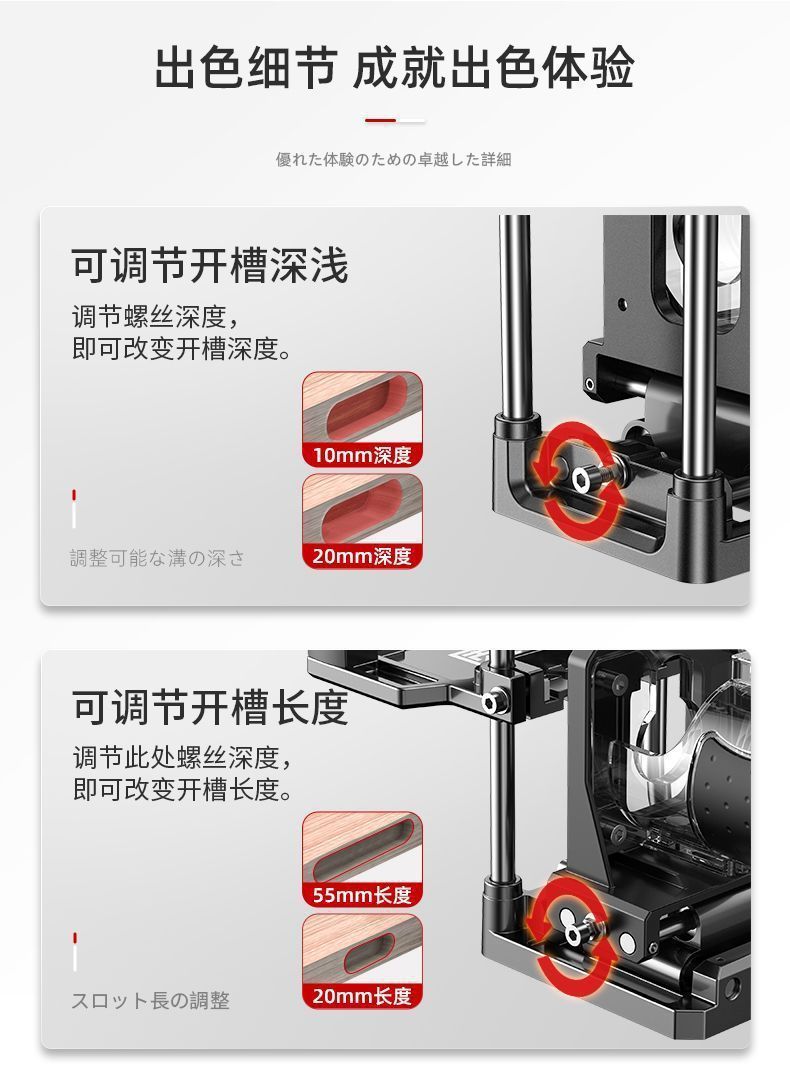 出色细节 成就出色体验

優れた体験のための卓越した詳細

可调节开槽深浅

调节螺丝深度，
即可改变开槽深度。

10mm深度

20mm深度

調整可能な溝の深さ

可调节开槽长度

调节此处螺丝深度，
即可改变开槽长度。

55mm长度

20mm长度

スロット長の調整