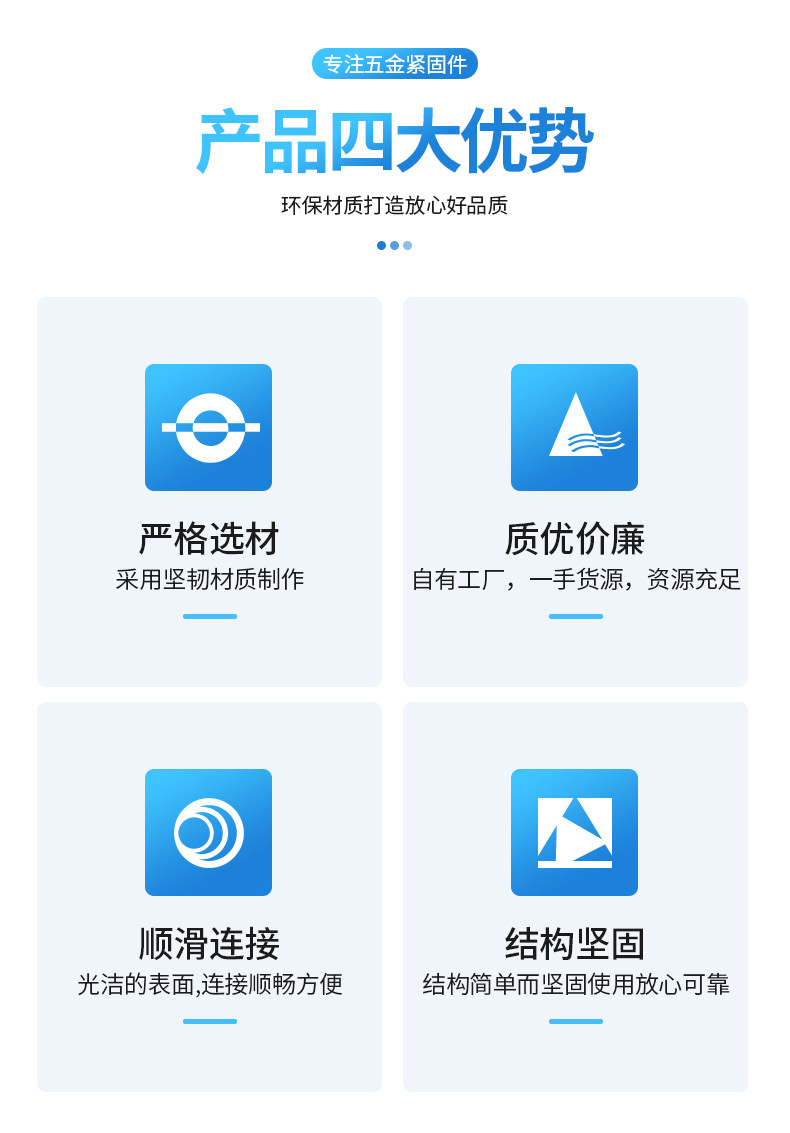 专注五金紧固件

产品四大优势

环保材质打造放心好品质

严格选材
采用坚韧材质制作

质优价廉
自有工厂，一手货源，资源充足

顺滑连接
光洁的表面,连接顺畅方便

结构坚固
结构简单而坚固使用放心可靠