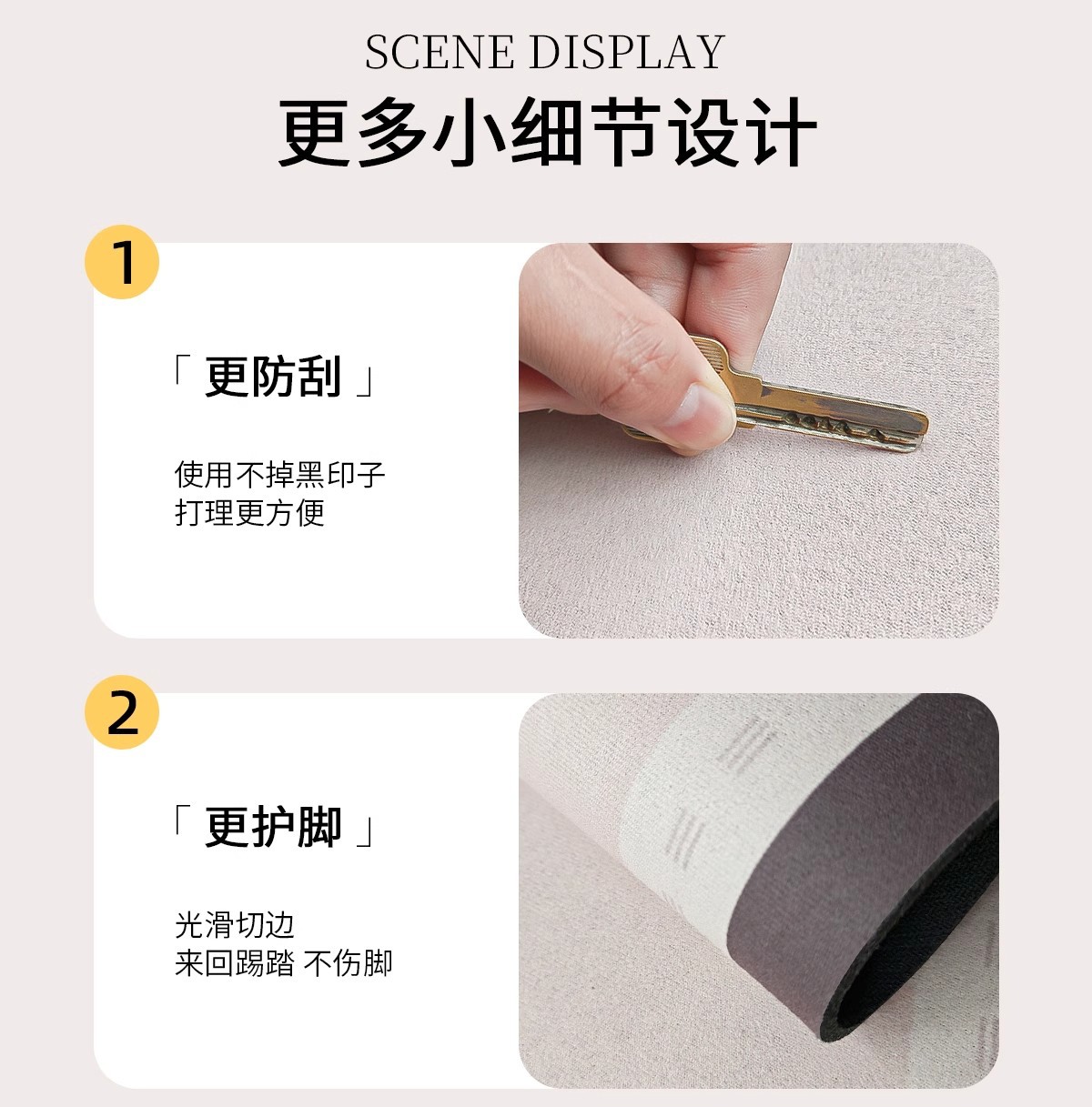 SCENE DISPLAY
更多小细节设计

1

「 更防刮 」

使用不掉黑印子
打理更方便

2

「 更护脚 」

光滑切边
来回踢踏 不伤脚