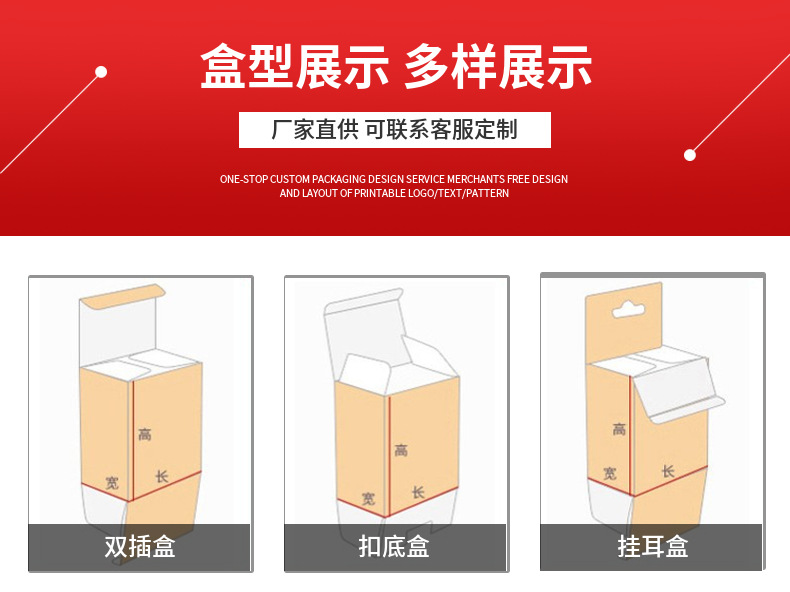 盒型展示 多样展示

厂家直供 可联系客服定制

ONE-STOP CUSTOM PACKAGING DESIGN SERVICE MERCHANTS FREE DESIGN AND LAYOUT OF PRINTABLE LOGO/TEXT/PATTERN

高
宽
长
双插盒

高
宽
长
扣底盒

高
宽
长
挂耳盒