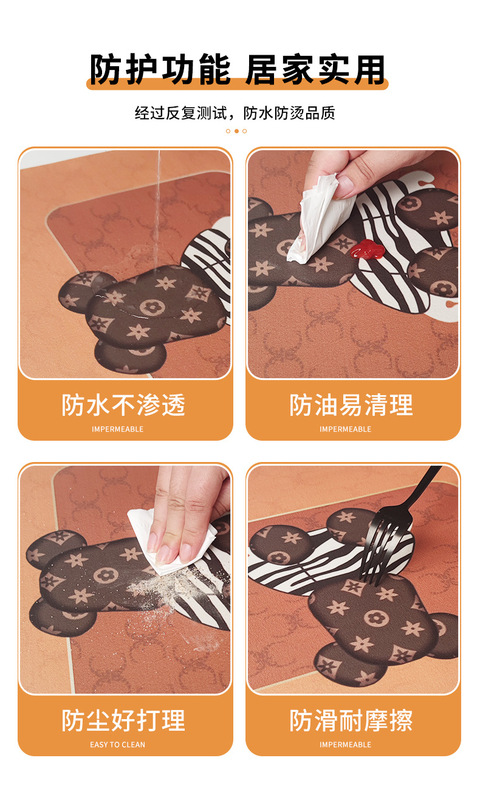 防护功能 居家实用

经过反复测试，防水防烫品质

防水不渗透
IMPERMEABLE

防油易清理
IMPERMEABLE

防尘好打理
EASY TO CLEAN

防滑耐摩擦
IMPERMEABLE