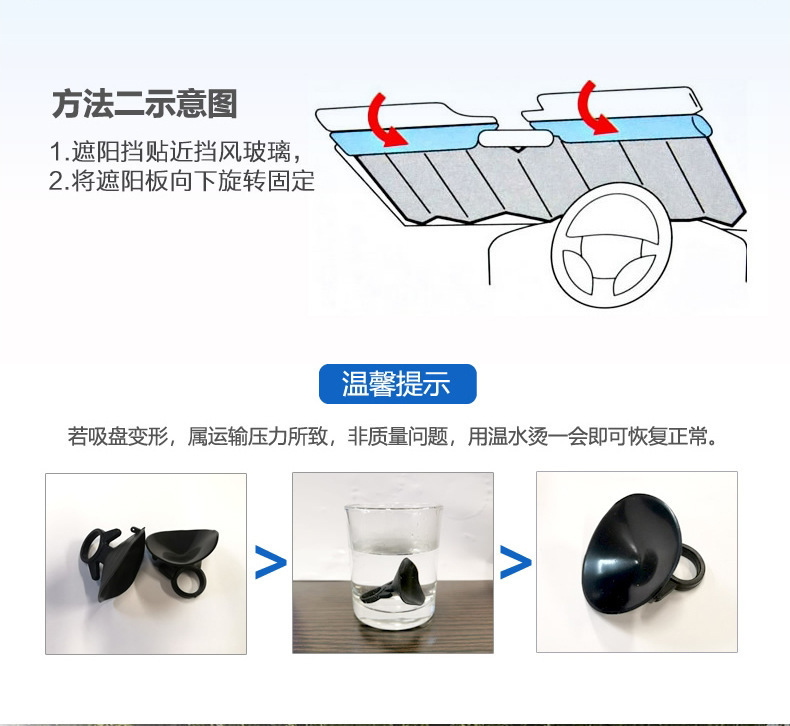 方法二示意图

1.遮阳挡贴近挡风玻璃，
2.将遮阳板向下旋转固定

温馨提示

若吸盘变形，属运输压力所致，非质量问题，用温水烫一会即可恢复正常。

>

>