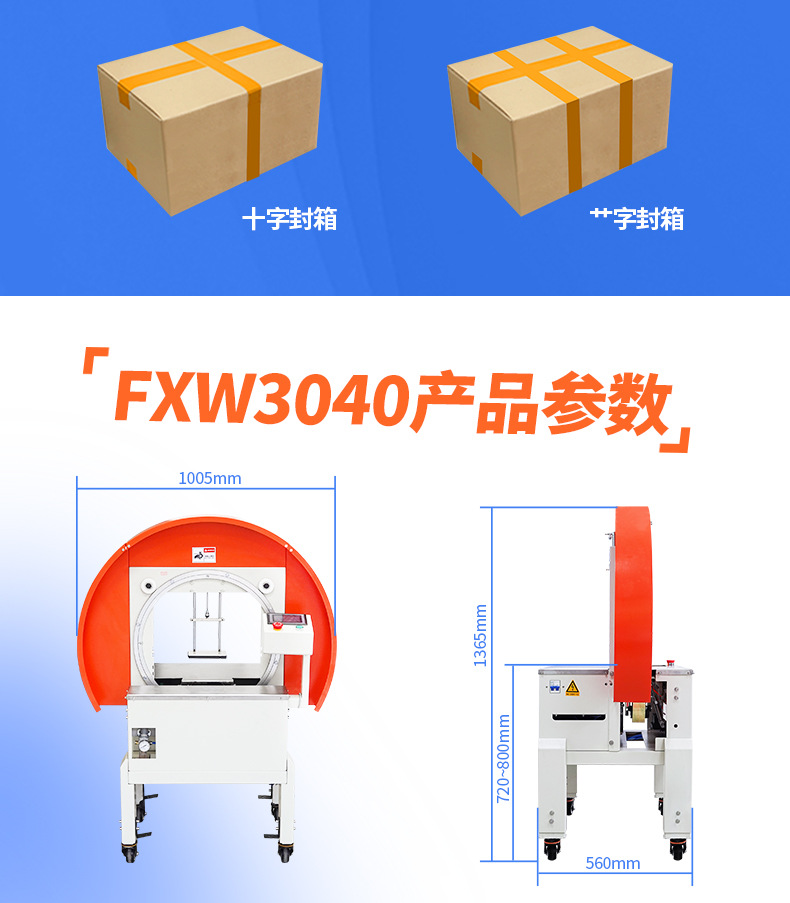 十字封箱

艹字封箱

「FXW3040产品参数」

1005mm

1365mm

720~800mm

560mm