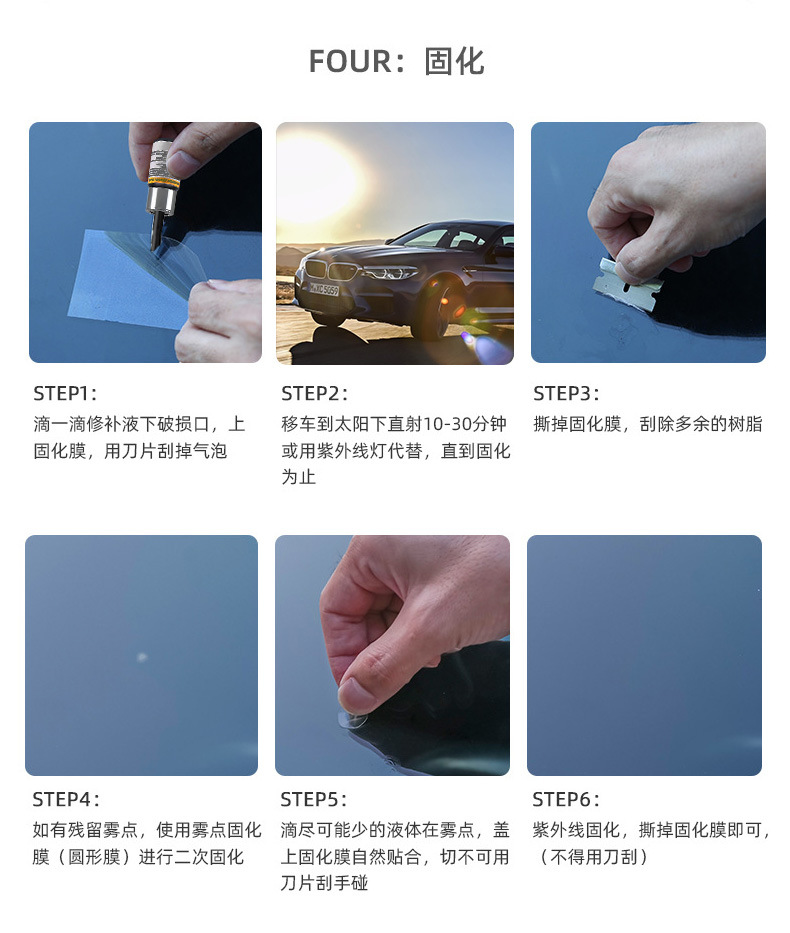 FOUR：固化

STEP1：
滴一滴修补液下破损口，上固化膜，用刀片刮掉气泡

STEP2：
移车到太阳下直射10-30分钟或用紫外线灯代替，直到固化为止

STEP3：
撕掉固化膜，刮除多余的树脂

STEP4：
如有残留雾点，使用雾点固化膜（圆形膜）进行二次固化

STEP5：
滴尽可能少的液体在雾点，盖上固化膜自然贴合，切不可用刀片刮手碰

STEP6：
紫外线固化，撕掉固化膜即可，（不得用刀刮）