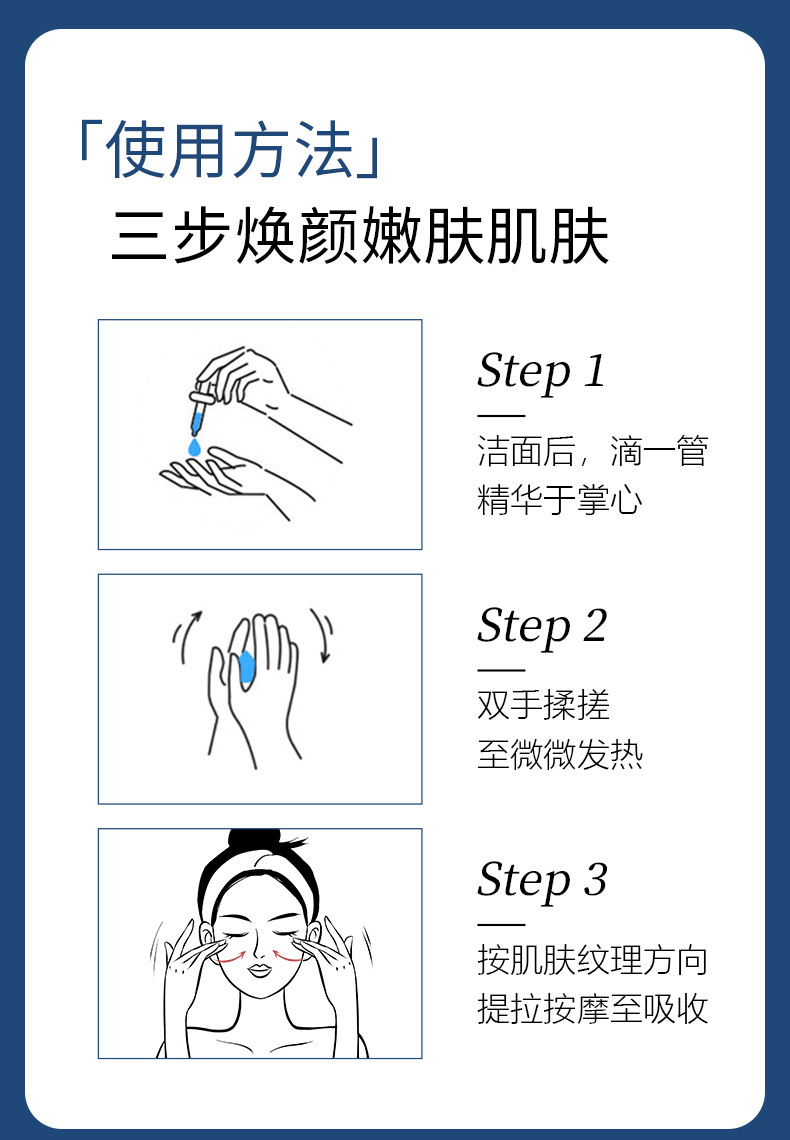 「使用方法」
三步焕颜嫩肤肌肤

Step 1
洁面后，滴一管精华于掌心

Step 2
双手揉搓至微微发热

Step 3
按肌肤纹理方向提拉按摩至吸收