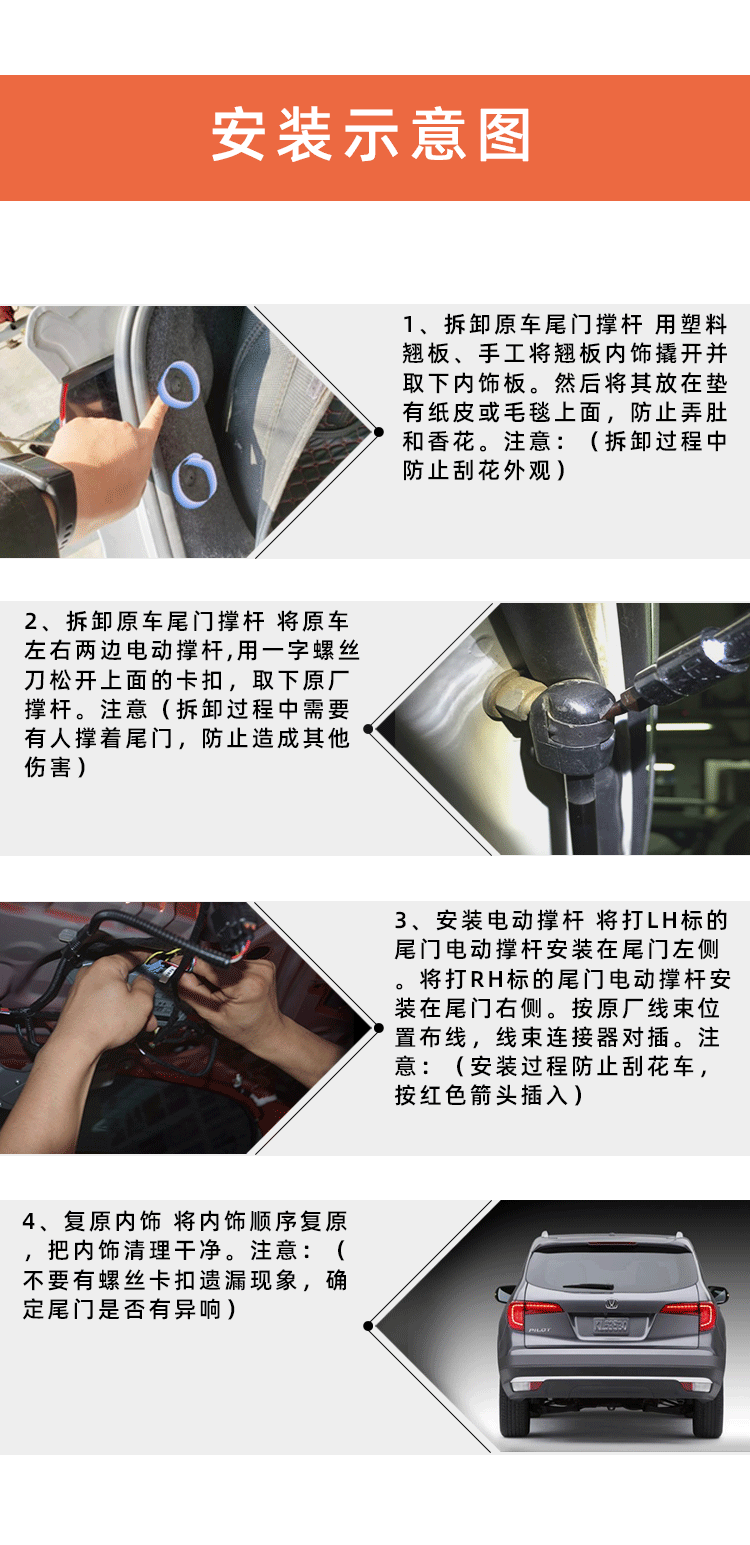 安装示意图

1、拆卸原车尾门撑杆 用塑料翘板、手工将翘板内饰撬开并取下内饰板。然后将其放在垫有纸皮或毛毯上面，防止弄肚和香花。注意：（拆卸过程中防止刮花外观）

2、拆卸原车尾门撑杆 将原车左右两边电动撑杆,用一字螺丝刀松开上面的卡扣，取下原厂撑杆。注意（拆卸过程中需要有人撑着尾门，防止造成其他伤害）

3、安装电动撑杆 将打LH标的尾门电动撑杆安装在尾门左侧。将打RH标的尾门电动撑杆安装在尾门右侧。按原厂线束位置布线，线束连接器对插。注意：（安装过程防止刮花车，按红色箭头插入）

4、复原内饰 将内饰顺序复原，把内饰清理干净。注意：（不要有螺丝卡扣遗漏现象，确定尾门是否有异响）

PILOT