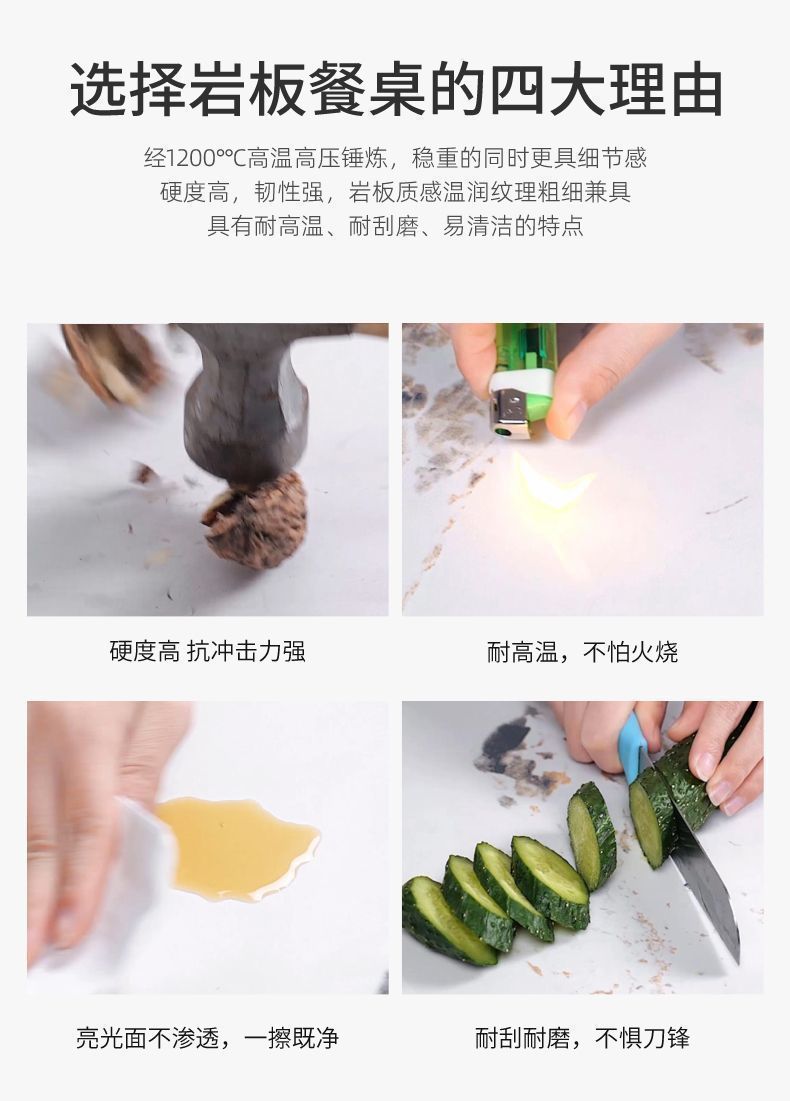 选择岩板餐桌的四大理由

经1200℃高温高压锤炼，稳重的同时更具细节感
硬度高，韧性强，岩板质感温润纹理粗细兼具
具有耐高温、耐刮磨、易清洁的特点

硬度高 抗冲击力强

耐高温，不怕火烧

亮光面不渗透，一擦既净

耐刮耐磨，不惧刀锋